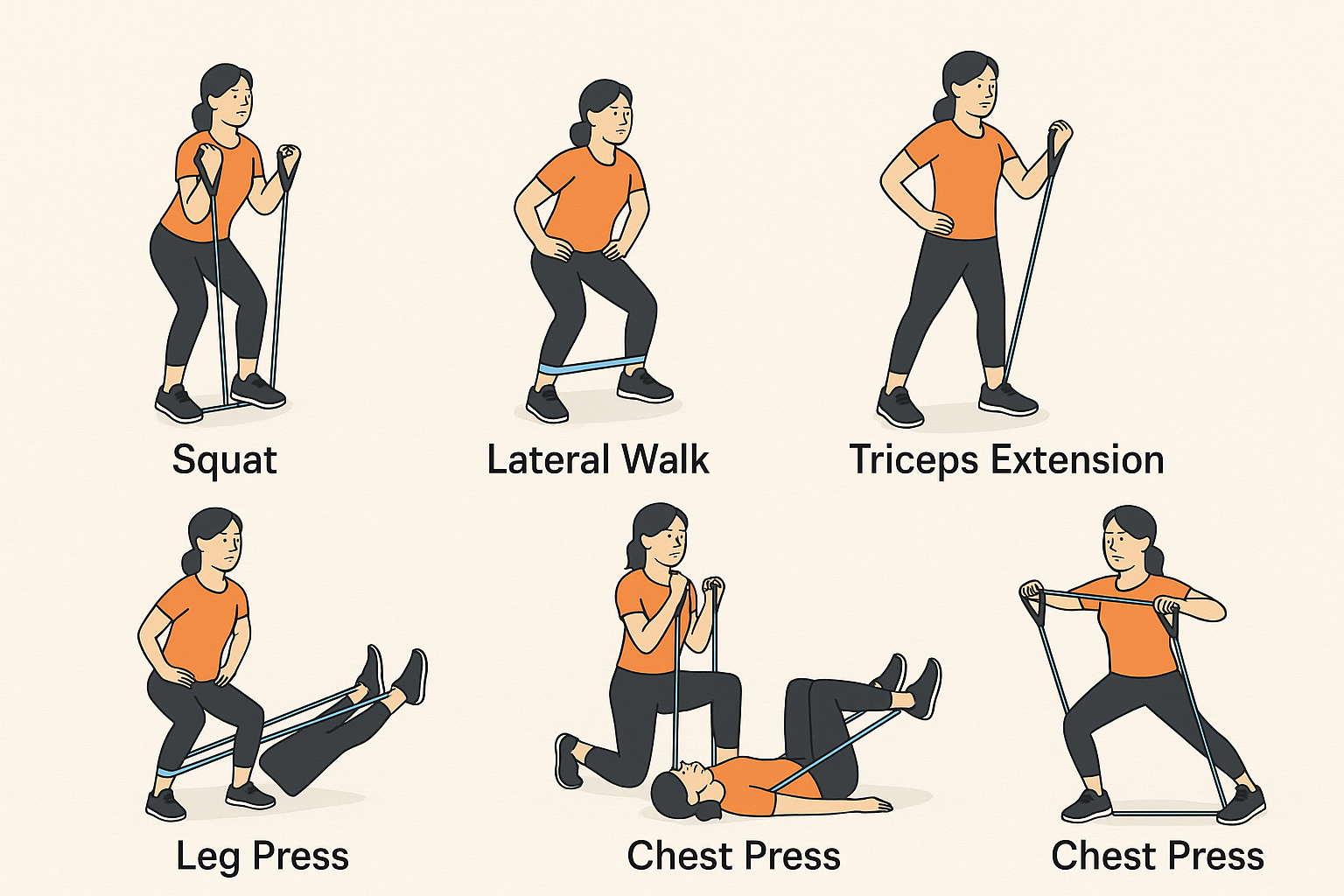 Squat

Lateral Walk

Triceps Extension

Leg Press

Chest Press

Chest Press