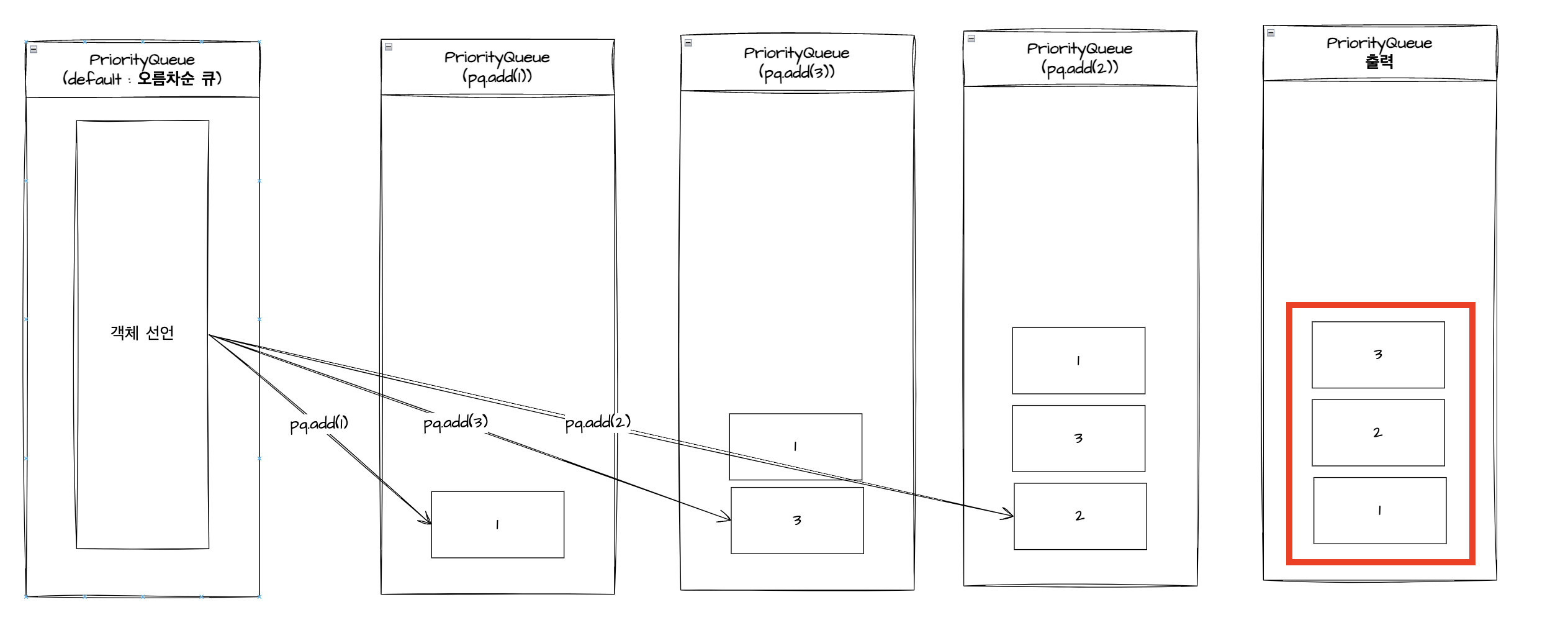 PriorityQueue
(default : 오름차순 큐)

객체 선언

pq.add(1)

pq.add(3)

pq.add(2)

PriorityQueue
(pq.add(1))

1

PriorityQueue
(pq.add(3))

1

3

PriorityQueue
(pq.add(2))

1

3

2

PriorityQueue
출력

3

2

1