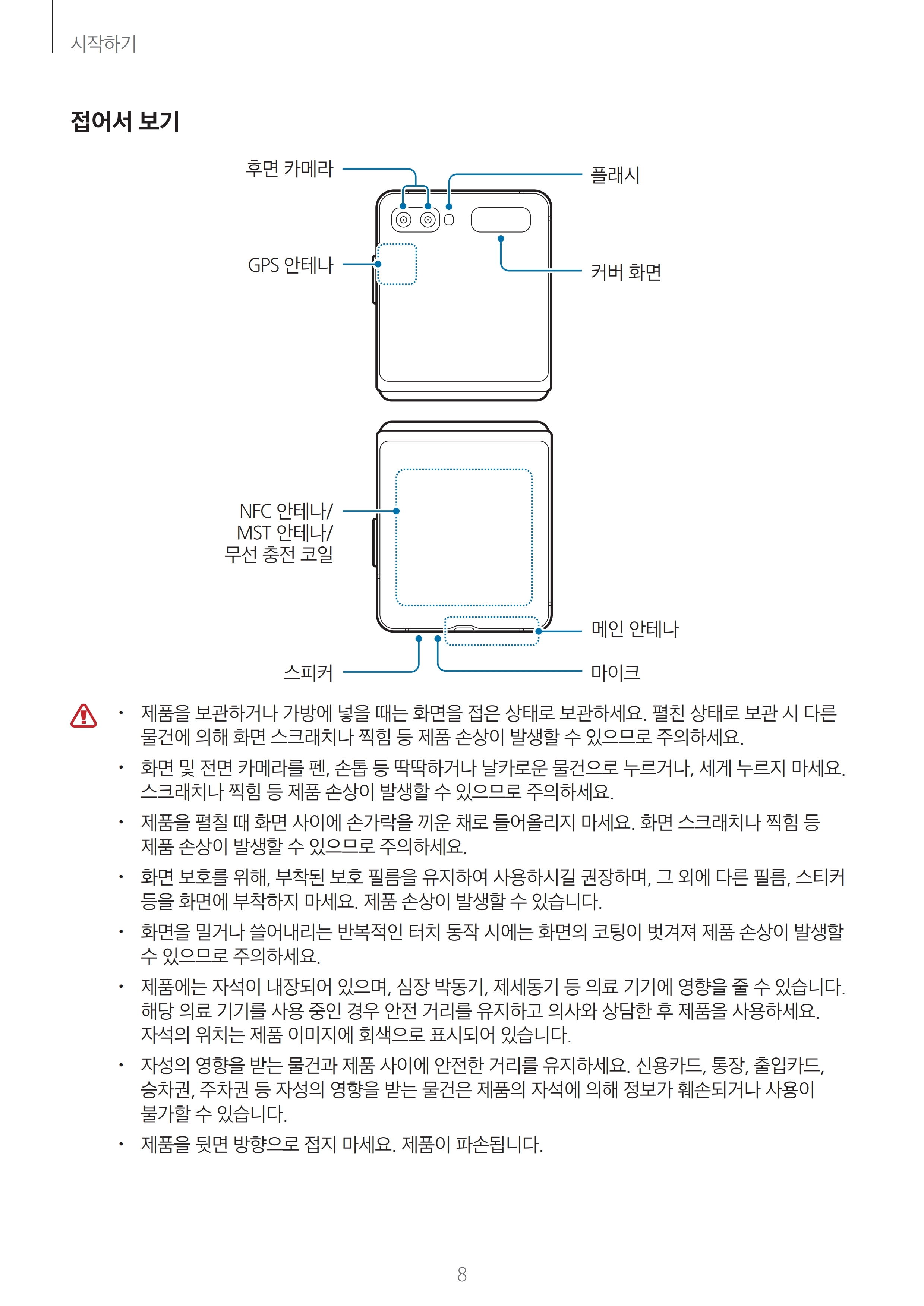 시작하기

접어서 보기

후면 카메라
플래시
GPS 안테나
커버 화면

NFC 안테나/
MST 안테나/
무선 충전 코일
메인 안테나
스피커
마이크

• 제품을 보관하거나 가방에 넣을 때는 화면을 접은 상태로 보관하세요. 펼친 상태로 보관 시 다른 물건에 의해 화면 스크래치나 찍힘 등 제품 손상이 발생할 수 있으므로 주의하세요.
• 화면 및 전면 카메라를 펜, 손톱 등 딱딱하거나 날카로운 물건으로 누르거나, 세게 누르지 마세요. 스크래치나 찍힘 등 제품 손상이 발생할 수 있으므로 주의하세요.
• 제품을 펼칠 때 화면 사이에 손가락을 끼운 채로 들어올리지 마세요. 화면 스크래치나 찍힘 등 제품 손상이 발생할 수 있으므로 주의하세요.
• 화면 보호를 위해, 부착된 보호 필름을 유지하여 사용하시길 권장하며, 그 외에 다른 필름, 스티커 등을 화면에 부착하지 마세요. 제품 손상이 발생할 수 있습니다.
• 화면을 밀거나 쓸어내리는 반복적인 터치 동작 시에는 화면의 코팅이 벗겨져 제품 손상이 발생할 수 있으므로 주의하세요.
• 제품에는 자석이 내장되어 있으며, 심장 박동기, 제세동기 등 의료 기기에 영향을 줄 수 있습니다. 해당 의료 기기를 사용 중인 경우 안전 거리를 유지하고 의사와 상담한 후 제품을 사용하세요. 자석의 위치는 제품 이미지에 회색으로 표시되어 있습니다.
• 자성의 영향을 받는 물건과 제품 사이에 안전한 거리를 유지하세요. 신용카드, 통장, 출입카드, 승차권, 주차권 등 자성의 영향을 받는 물건은 제품의 자석에 의해 정보가 훼손되거나 사용이 불가할 수 있습니다.
• 제품을 뒷면 방향으로 접지 마세요. 제품이 파손됩니다.

8