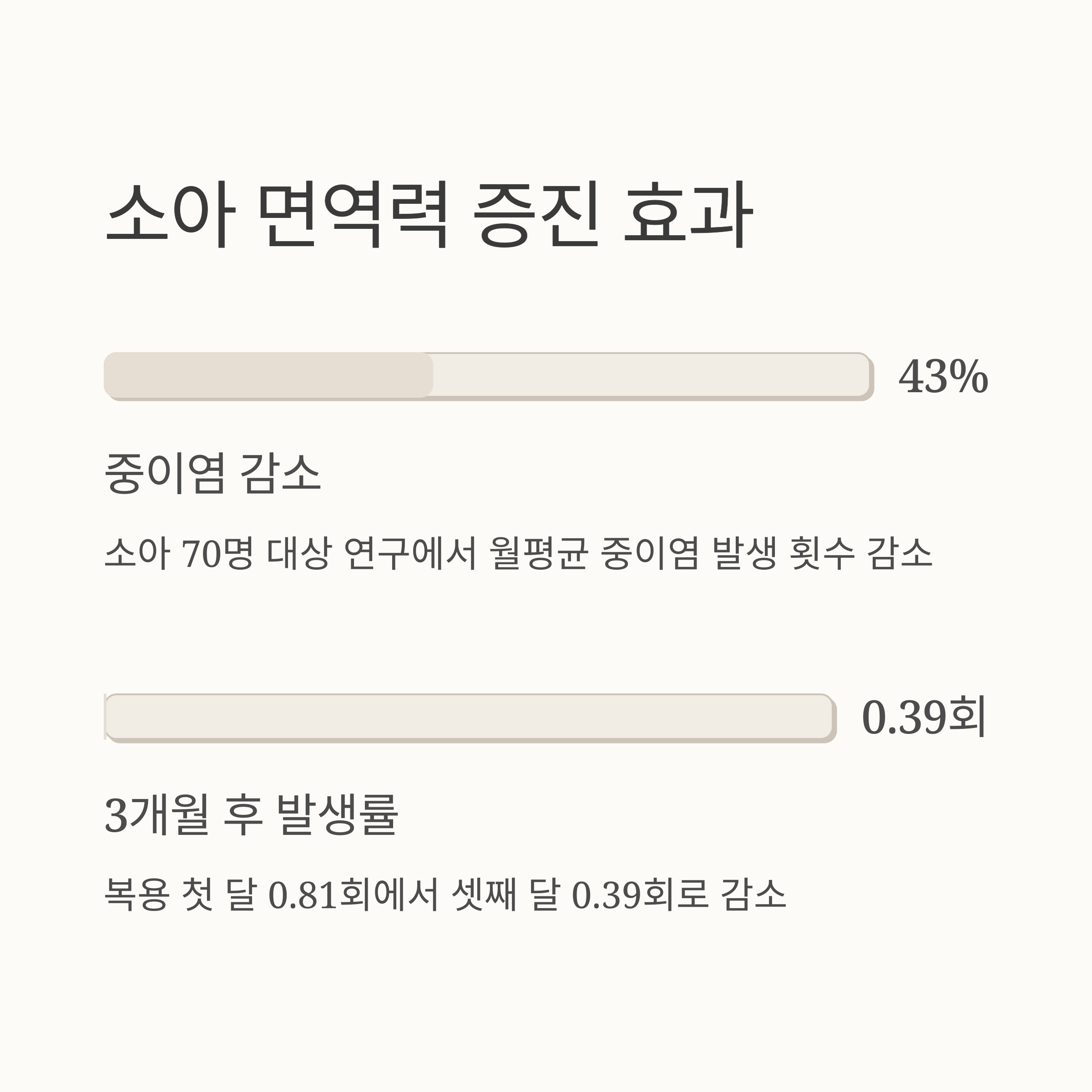 소아 면역력 증진 효과

43%

중이염 감소

소아 70명 대상 연구에서 월평균 중이염 발생 횟수 감소

0.39회

3개월 후 발생률

복용 첫 달 0.81회에서 셋째 달 0.39회로 감소