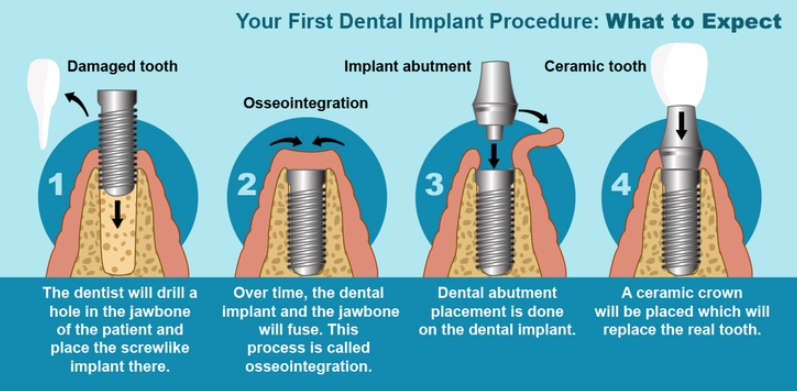 Your First Dental Implant Procedure: What to Expect

Damaged tooth

1

The dentist will drill a hole in the jawbone of the patient and place the screwlike implant there.

Osseointegration

2

Over time, the dental implant and the jawbone will fuse. This process is called osseointegration.

Implant abutment

3

Dental abutment placement is done on the dental implant.

Ceramic tooth

4

A ceramic crown will be placed which will replace the real tooth.