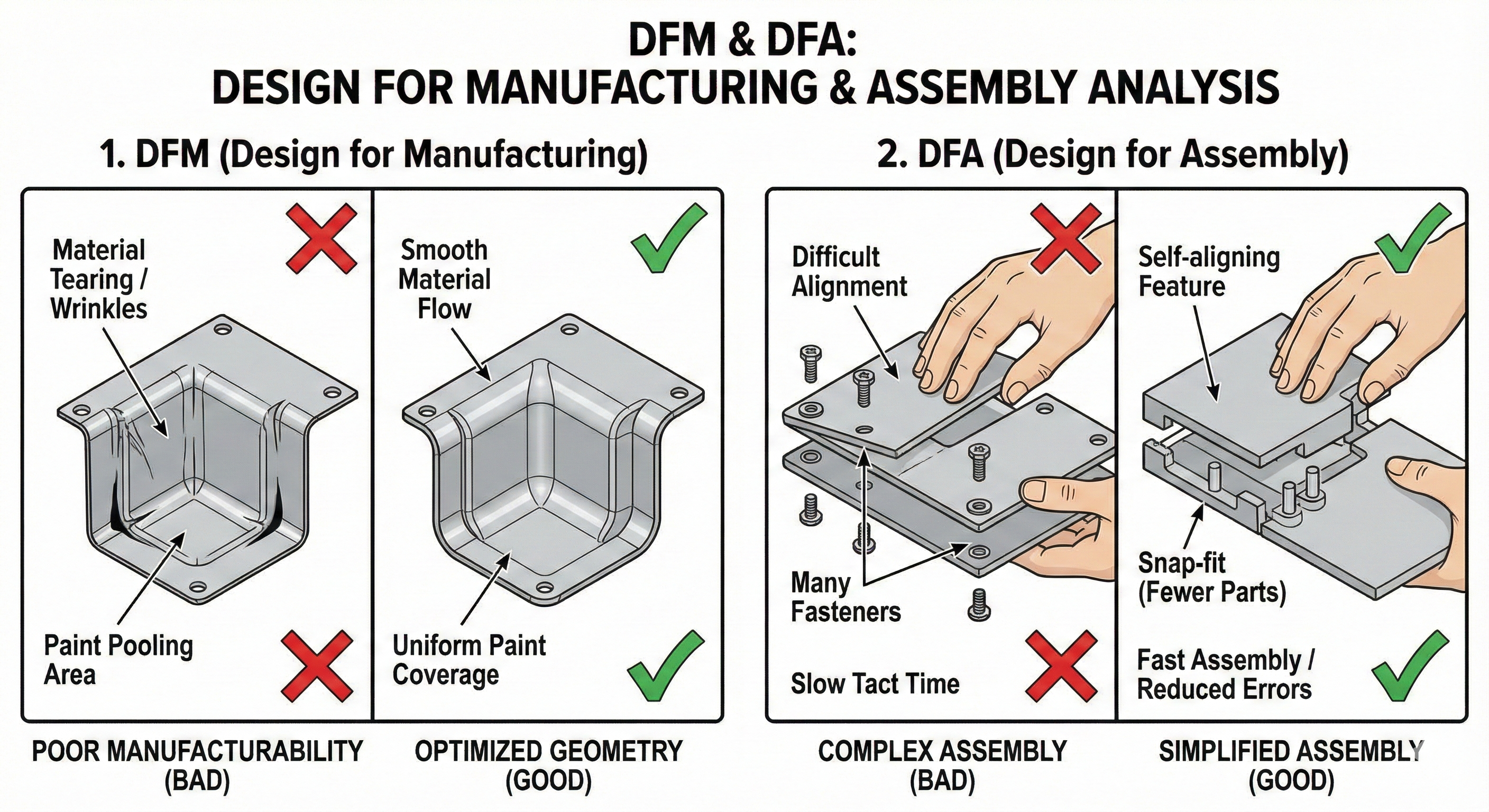 DFM & DFA:
DESIGN FOR MANUFACTURING & ASSEMBLY ANALYSIS

1. DFM (Design for Manufacturing)

Material Tearing / Wrinkles

Paint Pooling Area

POOR MANUFACTURABILITY (BAD)

Smooth Material Flow

Uniform Paint Coverage

OPTIMIZED GEOMETRY (GOOD)

2. DFA (Design for Assembly)

Difficult Alignment

Many Fasteners

Slow Tact Time

COMPLEX ASSEMBLY (BAD)

Self-aligning Feature

Snap-fit (Fewer Parts)

Fast Assembly / Reduced Errors

SIMPLIFIED ASSEMBLY (GOOD)