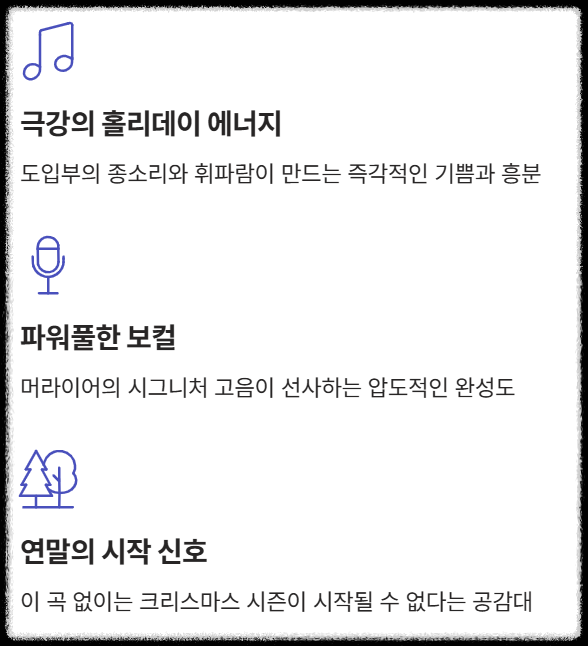 극강의 홀리데이 에너지

도입부의 종소리와 휘파람이 만드는 즉각적인 기쁨과 흥분

파워풀한 보컬

머라이어의 시그니처 고음이 선사하는 압도적인 완성도

연말의 시작 신호

이 곡 없이는 크리스마스 시즌이 시작될 수 없다는 공감대