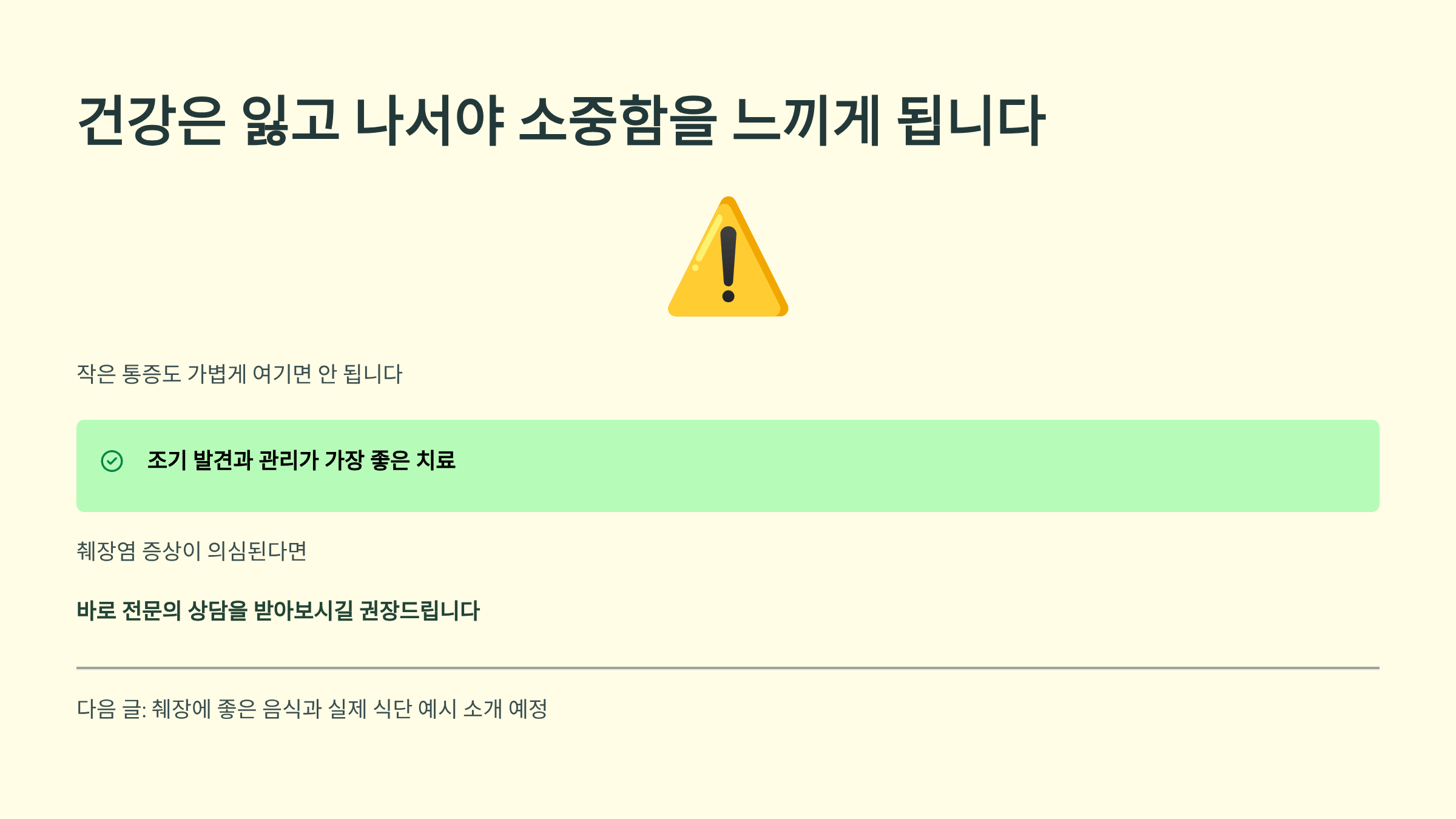 건강은 잃고 나서야 소중함을 느끼게 됩니다

작은 통증도 가볍게 여기면 안 됩니다

조기 발견과 관리가 가장 좋은 치료

췌장염 증상이 의심된다면

바로 전문의 상담을 받아보시길 권장드립니다

다음 글: 췌장에 좋은 음식과 실제 식단 예시 소개 예정