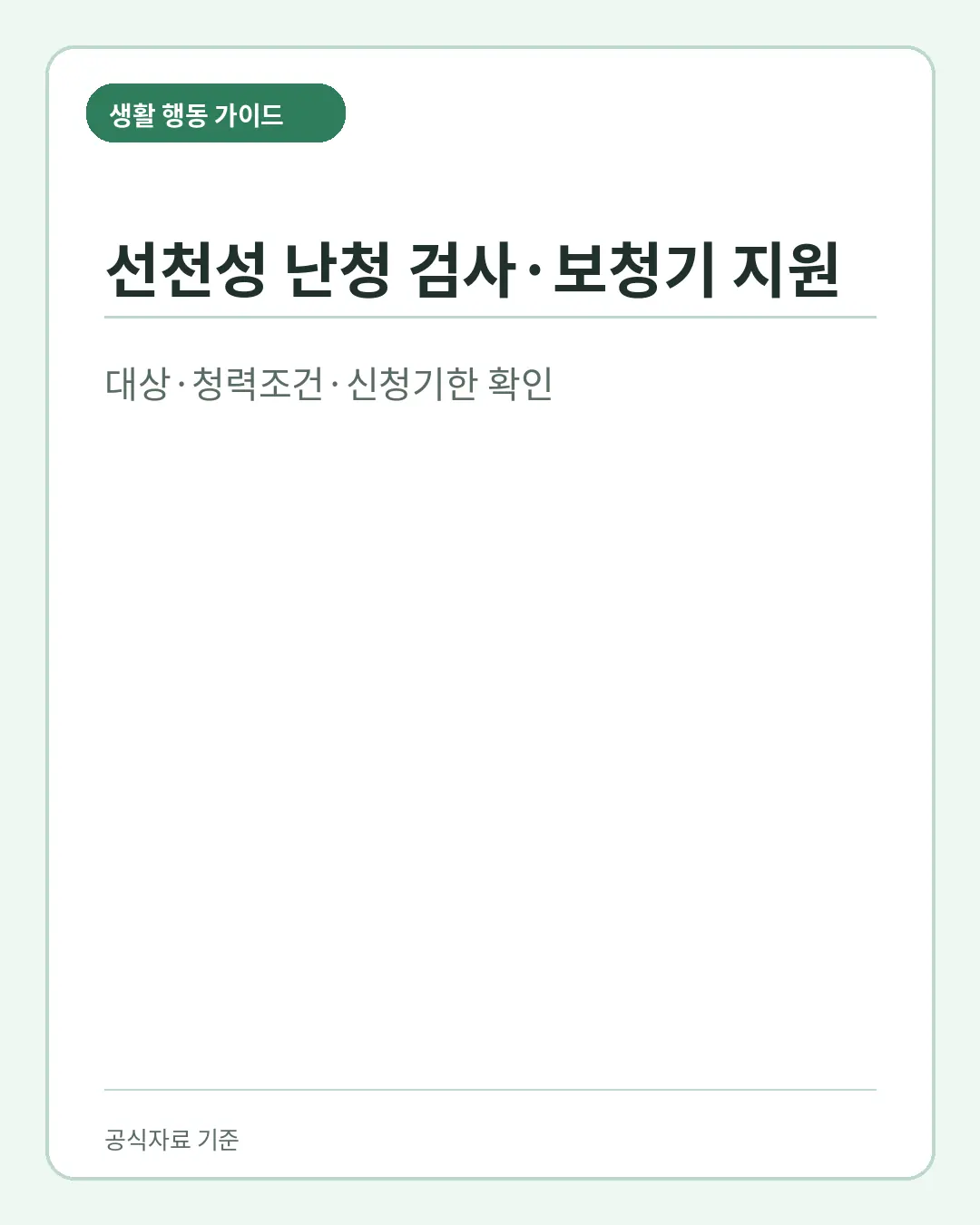 생활 행동 가이드

선천성 난청 검사·보청기 지원

대상·청력조건·신청기한 확인

공식자료 기준