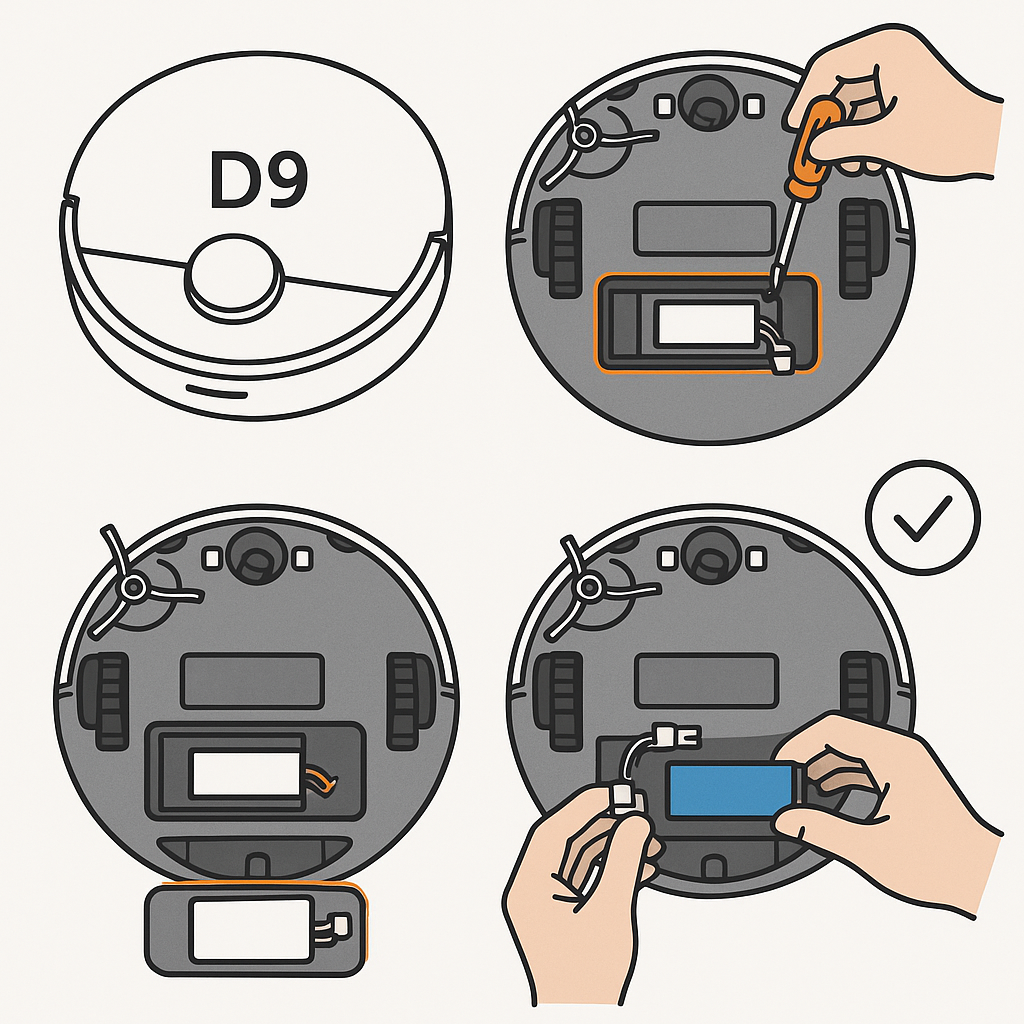 D9