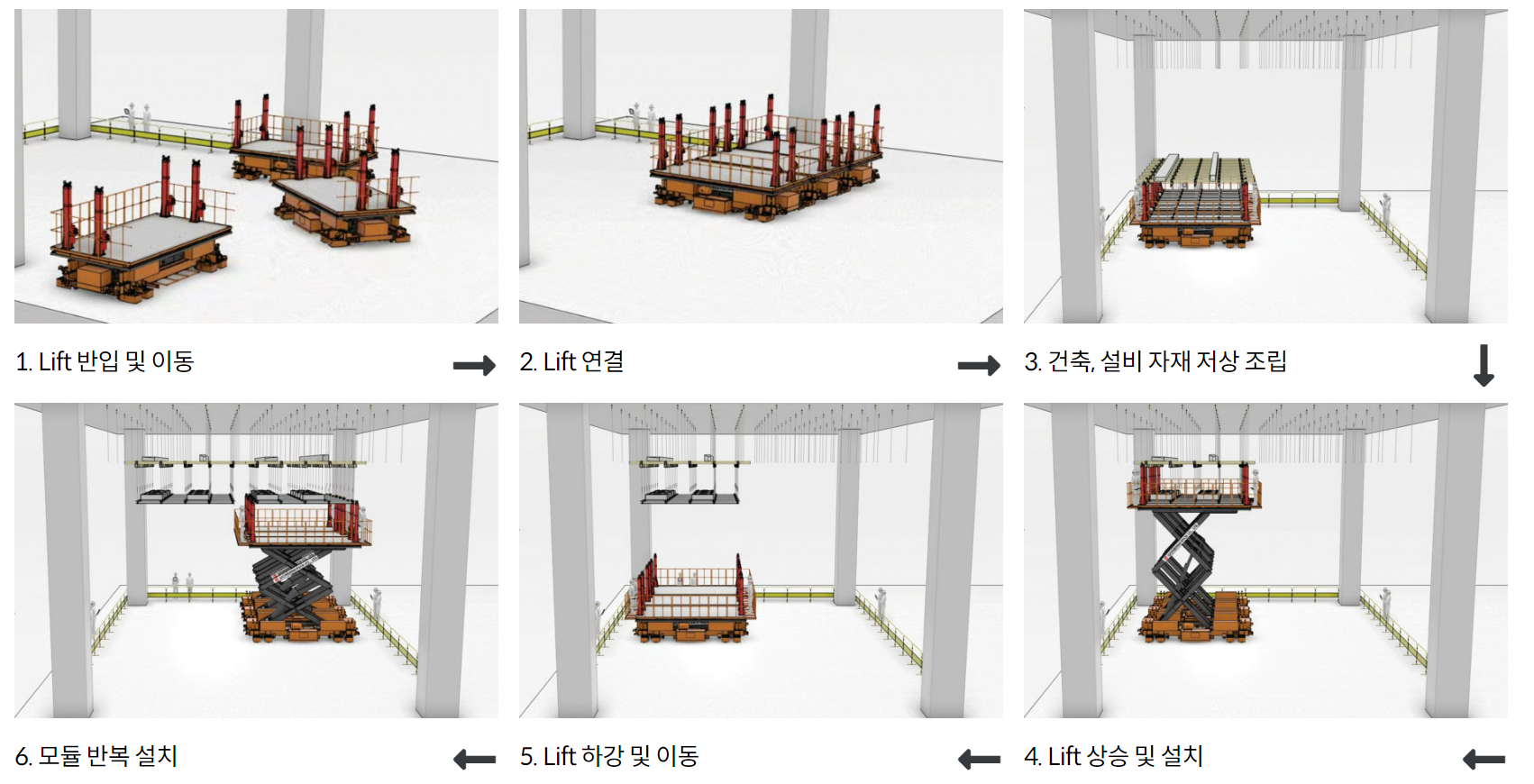 1. Lift 반입 및 이동

2. Lift 연결

3. 건축, 설비 자재 저상 조립

6. 모듈 반복 설치

5. Lift 하강 및 이동

4. Lift 상승 및 설치