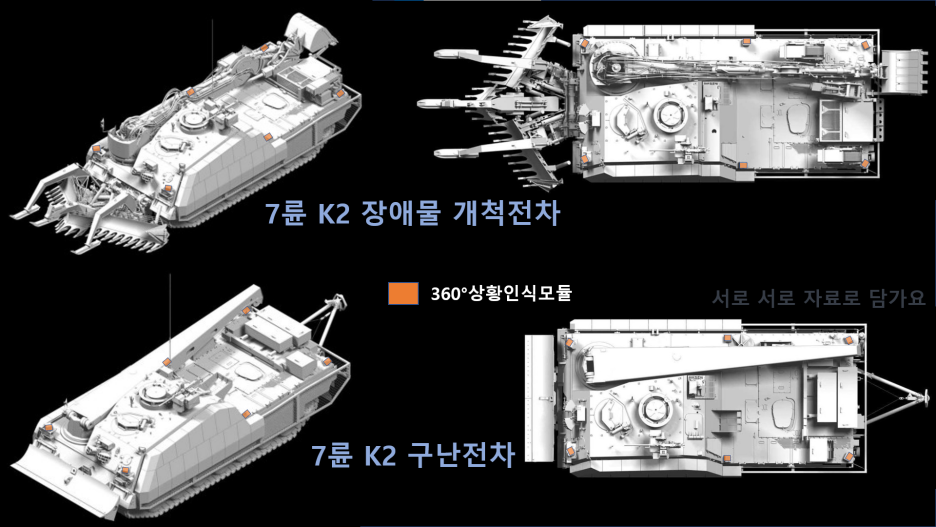 7륜 K2 장애물 개척전차

360°상황인식모듈

서로 서로 자료로 담가요

7륜 K2 구난전차