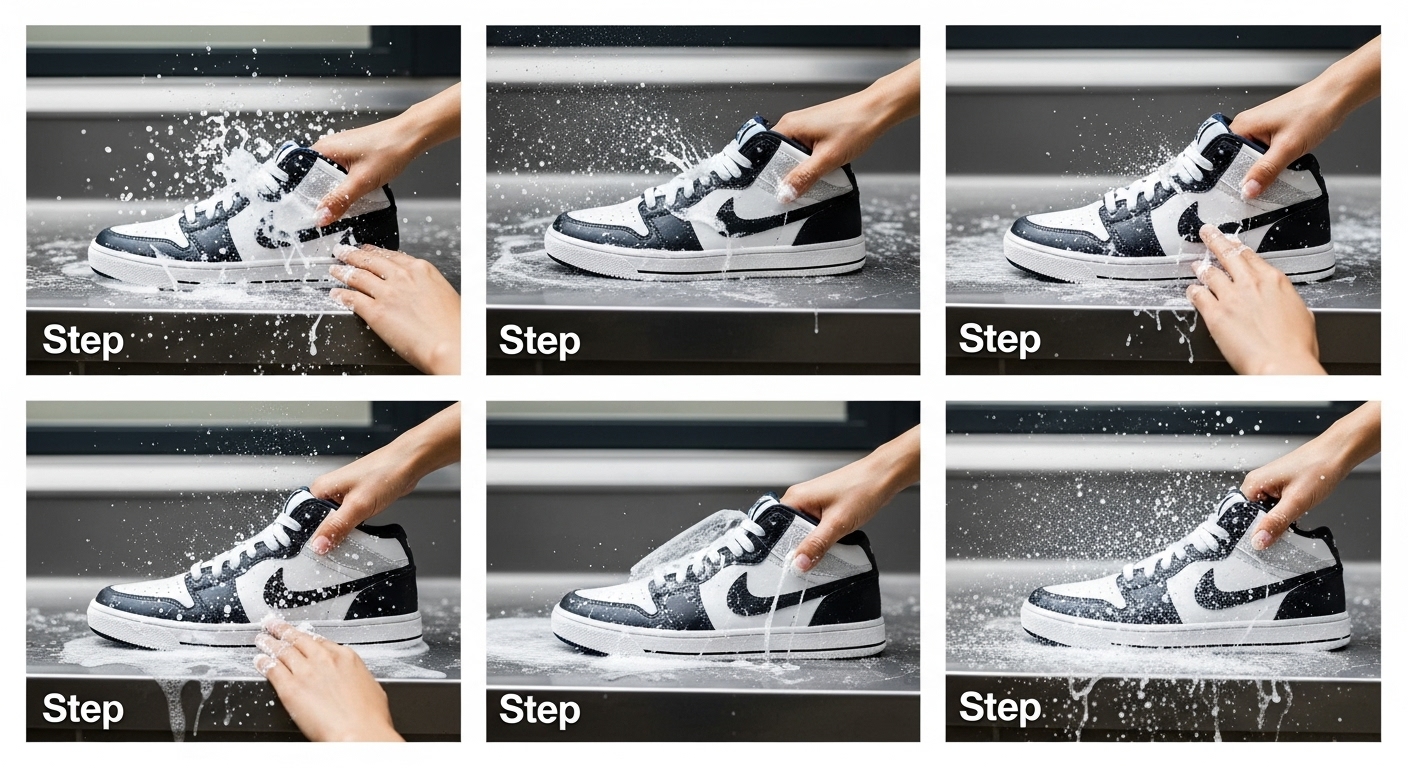 Step

Step

Step

Step

Step

Step