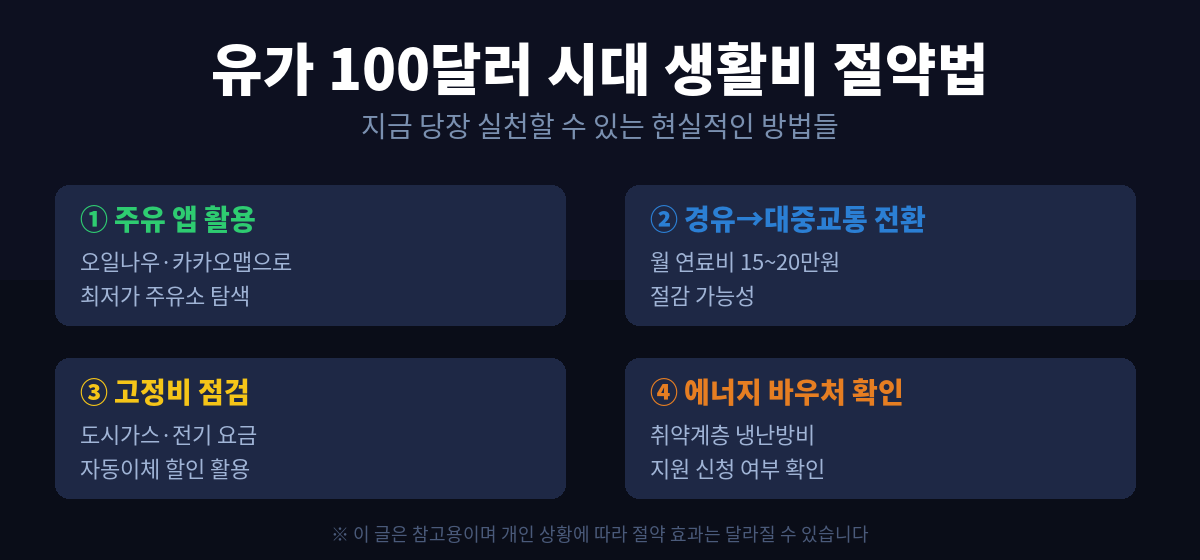 유가 100달러 시대 생활비 절약법

지금 당장 실천할 수 있는 현실적인 방법들

① 주유 앱 활용

오일나우·카카오맵으로
최저가 주유소 탐색

② 경유→대중교통 전환

월 연료비 15~20만원
절감 가능성

③ 고정비 점검

도시가스·전기 요금
자동이체 할인 활용

④ 에너지 바우처 확인

취약계층 냉난방비
지원 신청 여부 확인

※ 이 글은 참고용이며 개인 상황에 따라 절약 효과는 달라질 수 있습니다