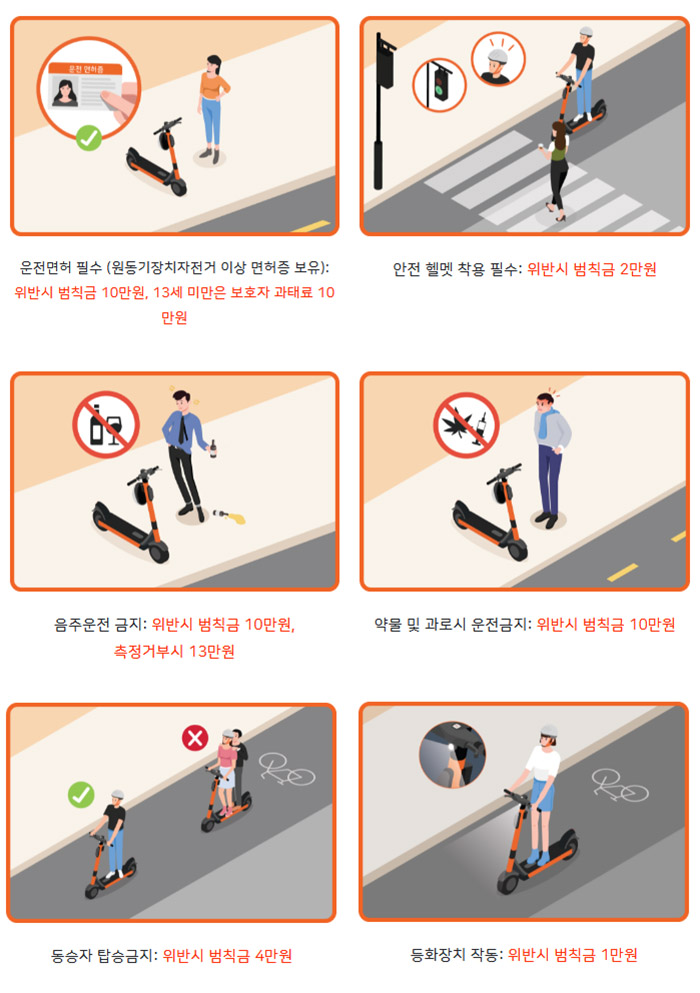 운전 면허증

운전면허 필수 (원동기장치자전거 이상 면허증 보유): 위반시 범칙금 10만원, 13세 미만은 보호자 과태료 10만원

안전 헬멧 착용 필수: 위반시 범칙금 2만원

음주운전 금지: 위반시 범칙금 10만원, 측정거부시 13만원

약물 및 과로시 운전금지: 위반시 범칙금 10만원

동승자 탑승금지: 위반시 범칙금 4만원

등화장치 작동: 위반시 범칙금 1만원