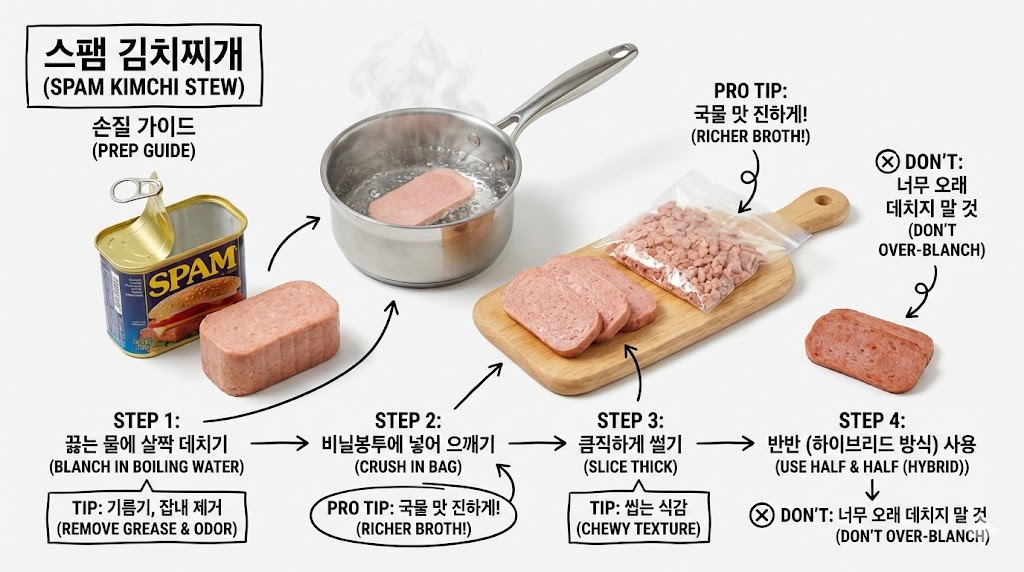 스팸 김치찌개
(SPAM KIMCHI STEW)

손질 가이드
(PREP GUIDE)

SPAM

PRO TIP:
국물 맛 진하게!
(RICHER BROTH!)

ⓧ DON'T:
너무 오래 데치지 말 것
(DON'T OVER-BLANCH)

STEP 1:
끓는 물에 살짝 데치기
(BLANCH IN BOILING WATER)

TIP: 기름기, 잡내 제거
(REMOVE GREASE & ODOR)

STEP 2:
비닐봉투에 넣어 으깨기
(CRUSH IN BAG)

PRO TIP: 국물 맛 진하게!
(RICHER BROTH!)

STEP 3:
큼직하게 썰기
(SLICE THICK)

TIP: 씹는 식감
(CHEWY TEXTURE)

STEP 4:
반반 (하이브리드 방식) 사용
(USE HALF & HALF (HYBRID))

ⓧ DON'T: 너무 오래 데치지 말 것
(DON'T OVER-BLANCH)