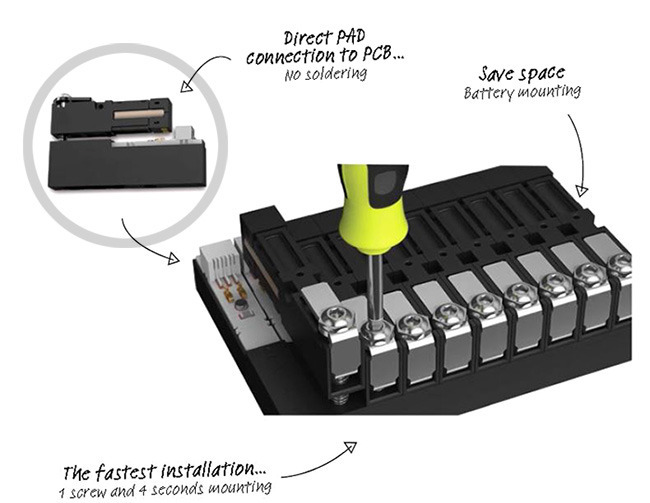 Direct PAD connection to PCB...
No soldering

Save space
Battery mounting

The fastest installation...
1 screw and 4 seconds mounting