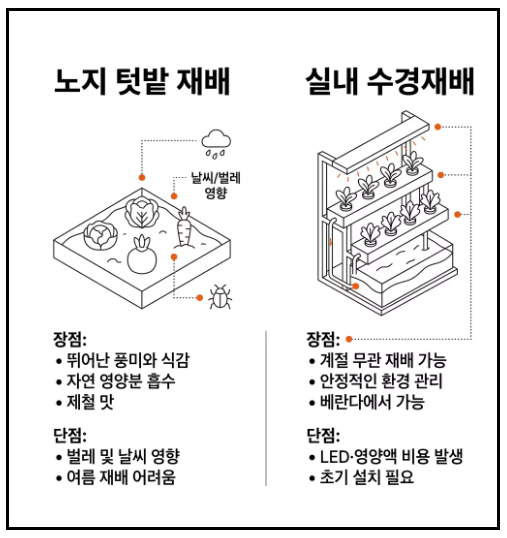 노지 텃밭 재배

날씨/벌레 영향

장점:
• 뛰어난 풍미와 식감
• 자연 영양분 흡수
• 제철 맛

단점:
• 벌레 및 날씨 영향
• 여름 재배 어려움

실내 수경재배

장점:
• 계절 무관 재배 가능
• 안정적인 환경 관리
• 베란다에서 가능

단점:
• LED·영양액 비용 발생
• 초기 설치 필요