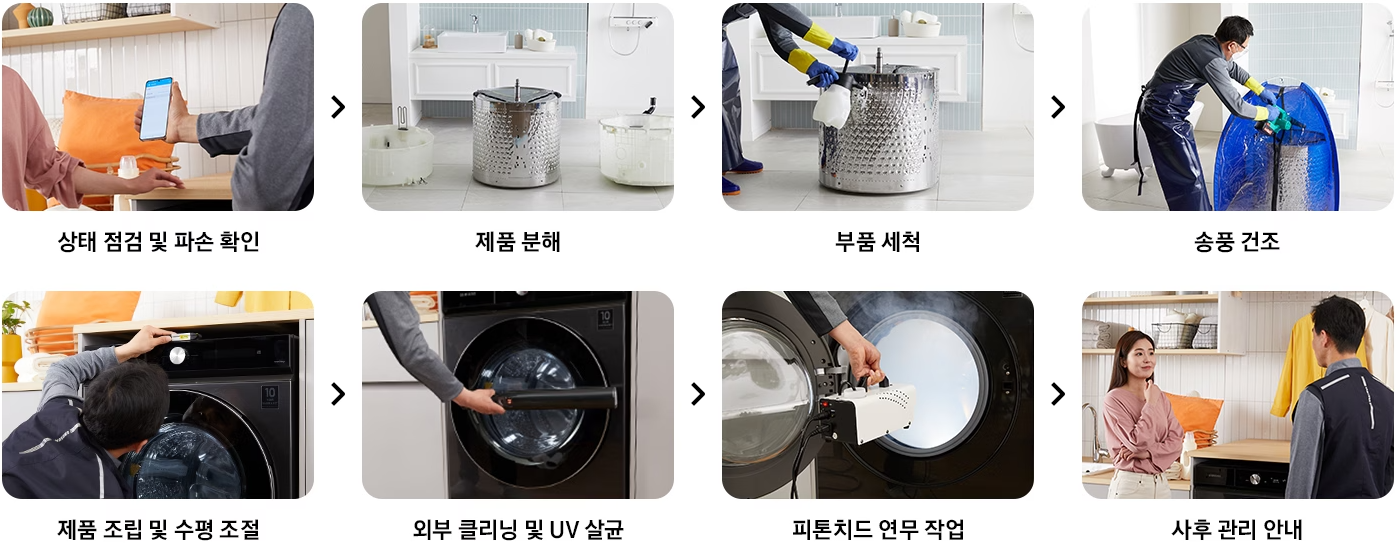 상태 점검 및 파손 확인

제품 분해

부품 세척

송풍 건조

제품 조립 및 수평 조절

외부 클리닝 및 UV 살균

피톤치드 연무 작업

사후 관리 안내