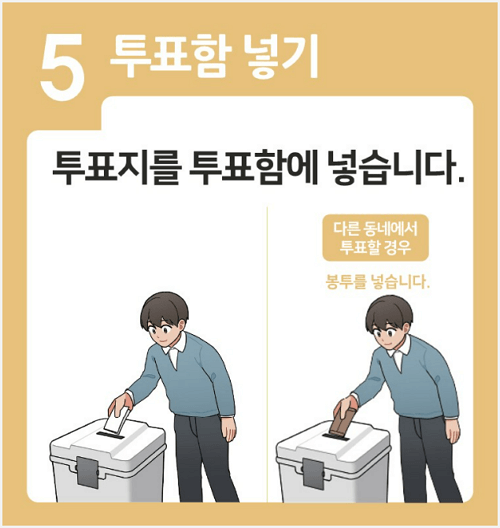 5 투표함 넣기

투표지를 투표함에 넣습니다.

다른 동네에서 투표할 경우

봉투를 넣습니다.