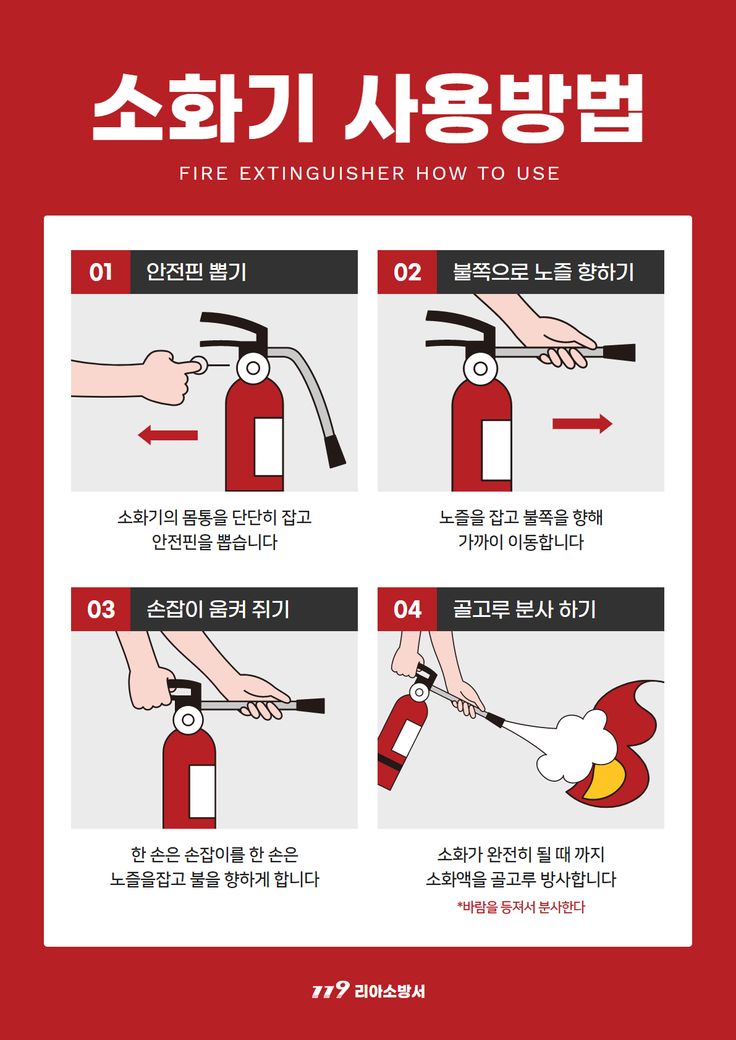 소화기 사용방법

FIRE EXTINGUISHER HOW TO USE

01 안전핀 뽑기

소화기의 몸통을 단단히 잡고 안전핀을 뽑습니다

02 불쪽으로 노즐 향하기

노즐을 잡고 불쪽을 향해 가까이 이동합니다

03 손잡이 움켜 쥐기

한 손은 손잡이를 한 손은 노즐을잡고 불을 향하게 합니다

04 골고루 분사 하기

소화가 완전히 될 때 까지 소화액을 골고루 방사합니다

*바람을 등져서 분사한다

119 리아소방서