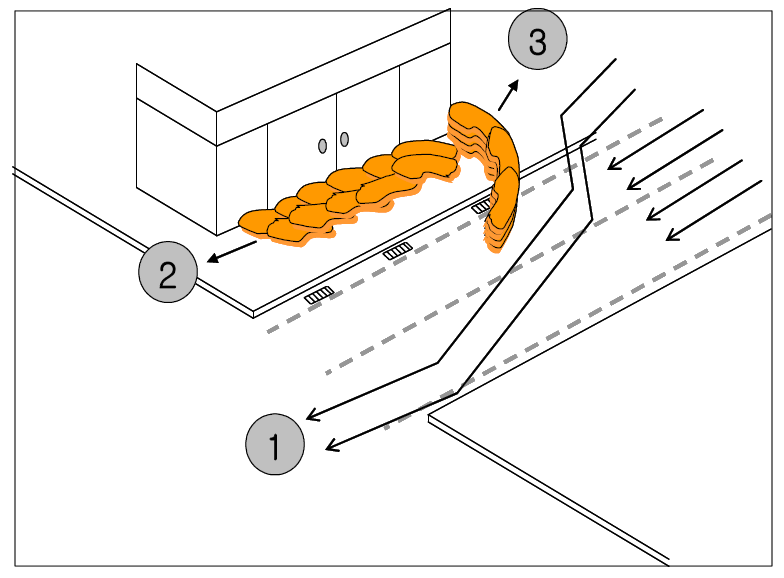 3
2
1