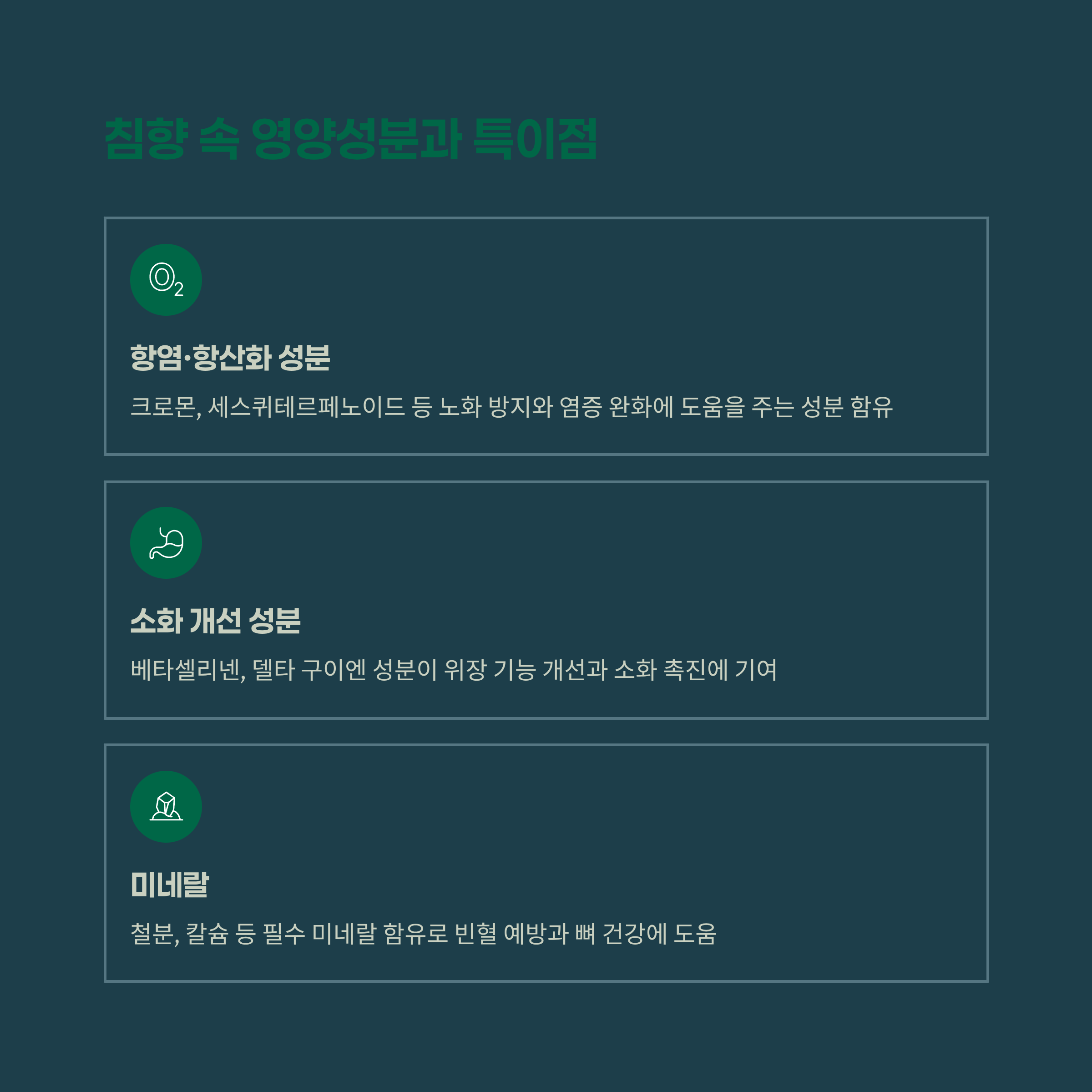 침향 속 영양성분과 특이점

$O_2$

항염·항산화 성분

크로몬, 세스퀴테르페노이드 등 노화 방지와 염증 완화에 도움을 주는 성분 함유

소화 개선 성분

베타셀리넨, 델타 구이엔 성분이 위장 기능 개선과 소화 촉진에 기여

미네랄

철분, 칼슘 등 필수 미네랄 함유로 빈혈 예방과 뼈 건강에 도움