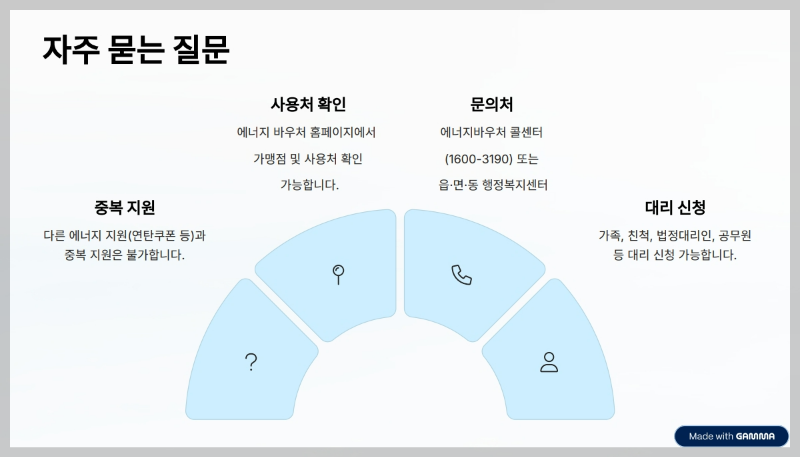 자주 묻는 질문

중복 지원

다른 에너지 지원(연탄쿠폰 등)과 중복 지원은 불가합니다.

사용처 확인

에너지 바우처 홈페이지에서 가맹점 및 사용처 확인 가능합니다.

문의처

에너지바우처 콜센터 (1600-3190) 또는 읍·면·동 행정복지센터

대리 신청

가족, 친척, 법정대리인, 공무원 등 대리 신청 가능합니다.

?

Made with GAMMA