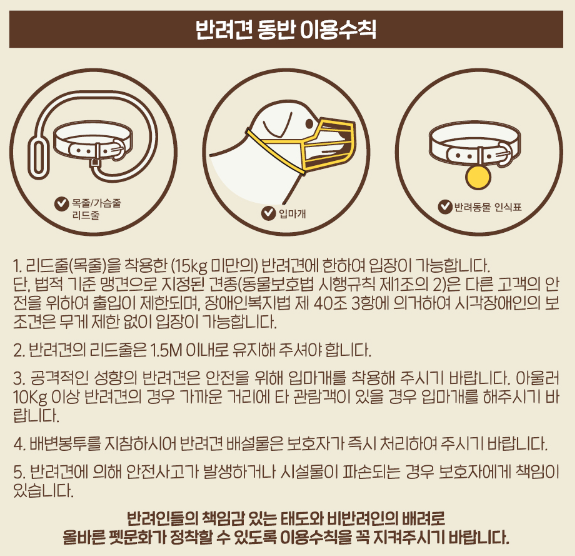 반려견 동반 이용수칙

목줄/가슴줄
리드줄

입마개

반려동물 인식표

1. 리드줄(목줄)을 착용한 (15kg 미만의) 반려견에 한하여 입장이 가능합니다.
단, 법적 기준 맹견으로 지정된 견종(동물보호법 시행규칙 제1조의 2)은 다른 고객의 안전을 위하여 출입이 제한되며, 장애인복지법 제 40조 3항에 의거하여 시각장애인의 보조견은 무게 제한 없이 입장이 가능합니다.

2. 반려견의 리드줄은 1.5M 이내로 유지해 주셔야 합니다.

3. 공격적인 성향의 반려견은 안전을 위해 입마개를 착용해 주시기 바랍니다. 아울러 10Kg 이상 반려견의 경우 가까운 거리에 타 관람객이 있을 경우 입마개를 해주시기 바랍니다.

4. 배변봉투를 지참하시어 반려견 배설물은 보호자가 즉시 처리하여 주시기 바랍니다.

5. 반려견에 의해 안전사고가 발생하거나 시설물이 파손되는 경우 보호자에게 책임이 있습니다.

반려인들의 책임감 있는 태도와 비반려인의 배려로
올바른 펫문화가 정착할 수 있도록 이용수칙을 꼭 지켜주시기 바랍니다.