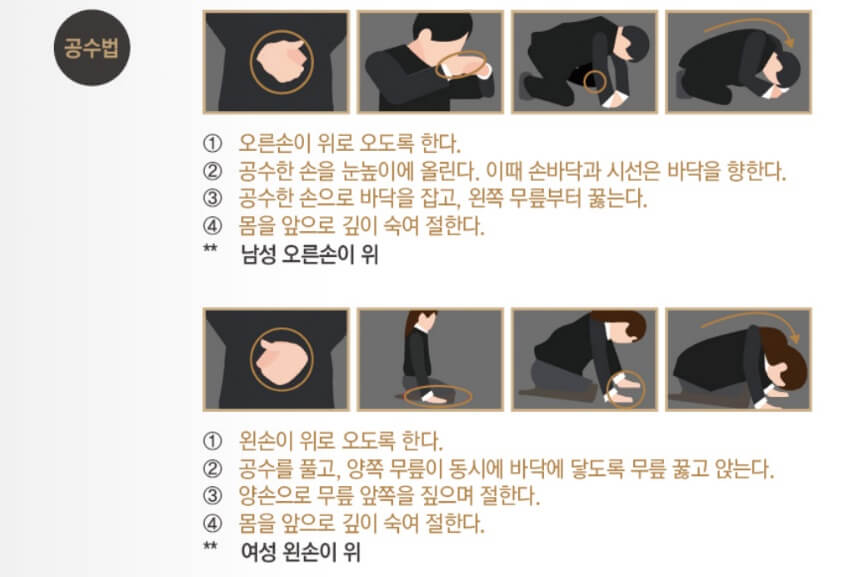 공수법

① 오른손이 위로 오도록 한다.
② 공수한 손을 눈높이에 올린다. 이때 손바닥과 시선은 바닥을 향한다.
③ 공수한 손으로 바닥을 잡고, 왼쪽 무릎부터 꿇는다.
④ 몸을 앞으로 깊이 숙여 절한다.
** 남성 오른손이 위

① 왼손이 위로 오도록 한다.
② 공수를 풀고, 양쪽 무릎이 동시에 바닥에 닿도록 무릎 꿇고 앉는다.
③ 양손으로 무릎 앞쪽을 짚으며 절한다.
④ 몸을 앞으로 깊이 숙여 절한다.
** 여성 왼손이 위