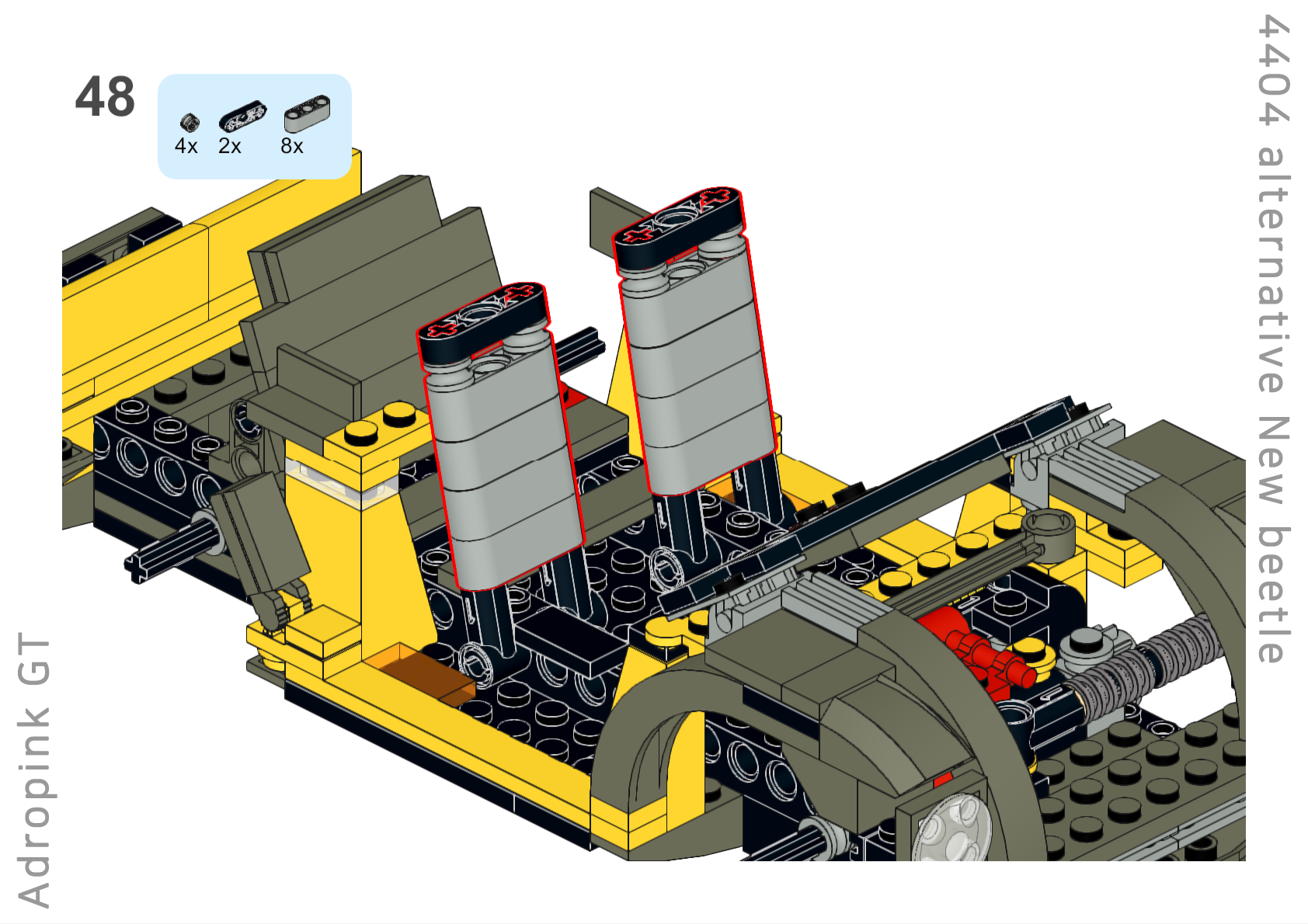 48

4x 2x 8x

4404 alternative New beetle

Adropink GT