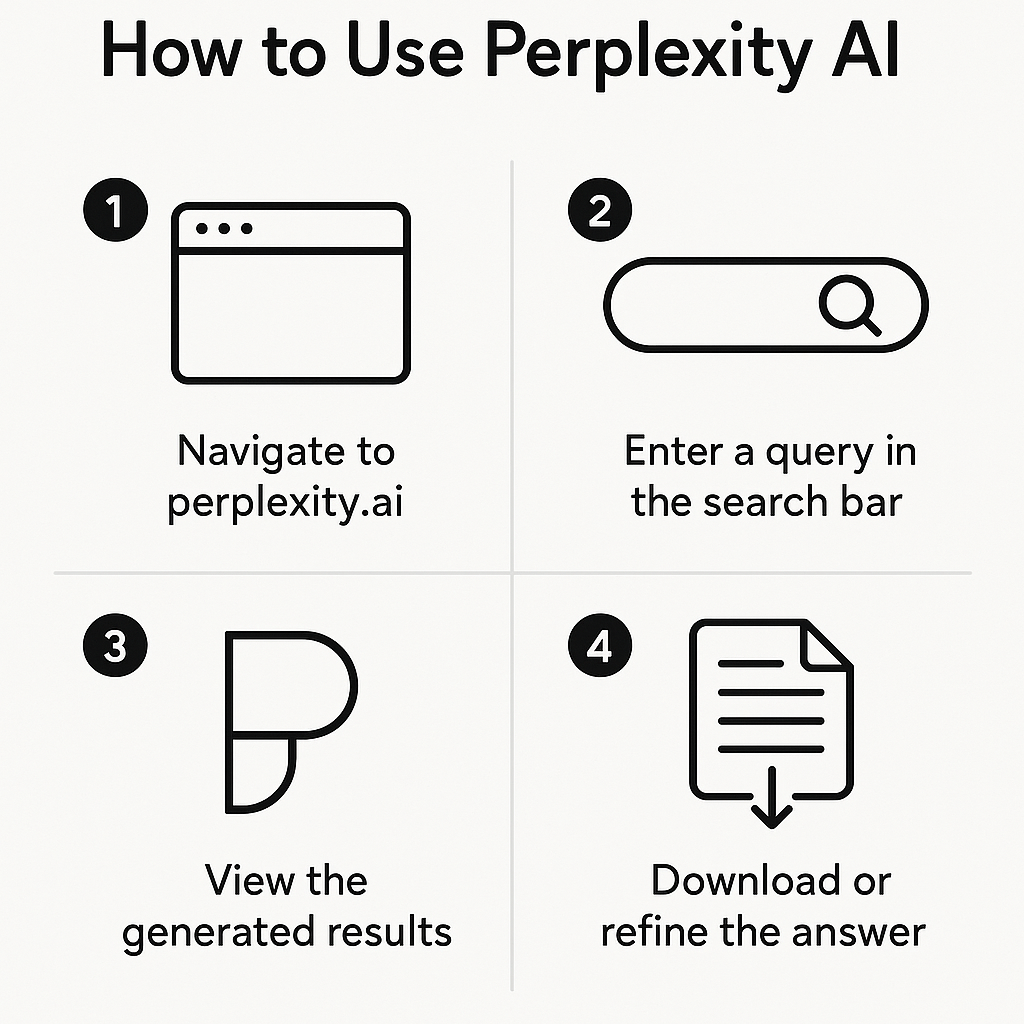 How to Use Perplexity AI

1

Navigate to perplexity.ai

2

Enter a query in the search bar

3

View the generated results

4

Download or refine the answer