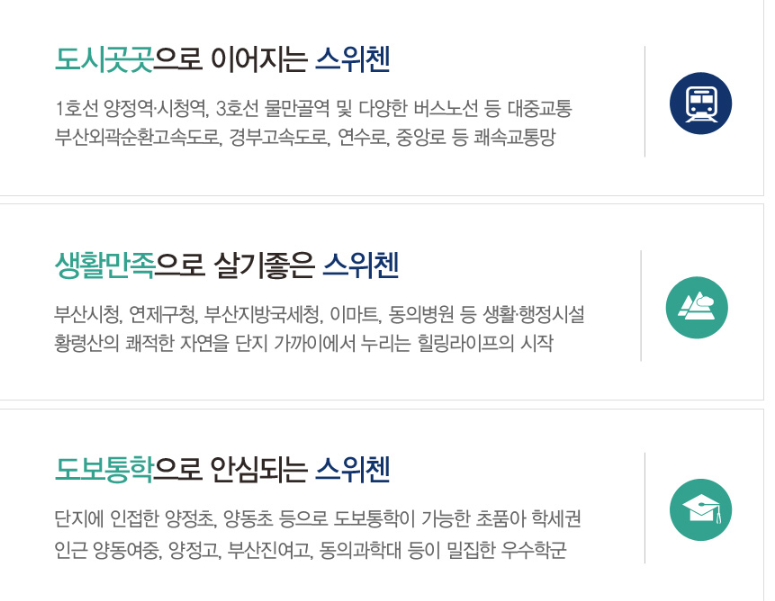 도시곳곳으로 이어지는 스위첸

1호선 양정역·시청역, 3호선 물만골역 및 다양한 버스노선 등 대중교통
부산외곽순환고속도로, 경부고속도로, 연수로, 중앙로 등 쾌속교통망

생활만족으로 살기좋은 스위첸

부산시청, 연제구청, 부산지방국세청, 이마트, 동의병원 등 생활·행정시설
황령산의 쾌적한 자연을 단지 가까이에서 누리는 힐링라이프의 시작

도보통학으로 안심되는 스위첸

단지에 인접한 양정초, 양동초 등으로 도보통학이 가능한 초품아 학세권
인근 양동여중, 양정고, 부산진여고, 동의과학대 등이 밀집한 우수학군