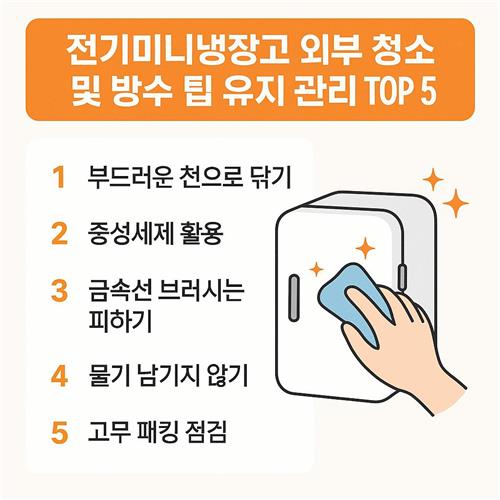 전기미니냉장고 외부 청소 및 방수 팁 유지 관리 TOP 5

1 부드러운 천으로 닦기

2 중성세제 활용

3 금속선 브러시는 피하기

4 물기 남기지 않기

5 고무 패킹 점검