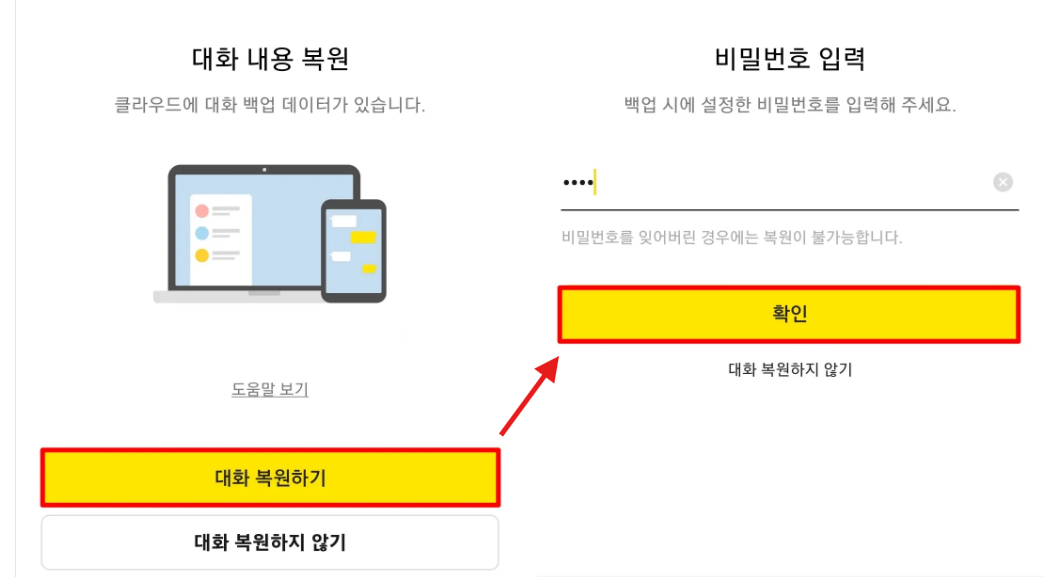 대화 내용 복원

클라우드에 대화 백업 데이터가 있습니다.

도움말 보기

대화 복원하기

대화 복원하지 않기

비밀번호 입력

백업 시에 설정한 비밀번호를 입력해 주세요.

••••

비밀번호를 잊어버린 경우에는 복원이 불가능합니다.

확인

대화 복원하지 않기