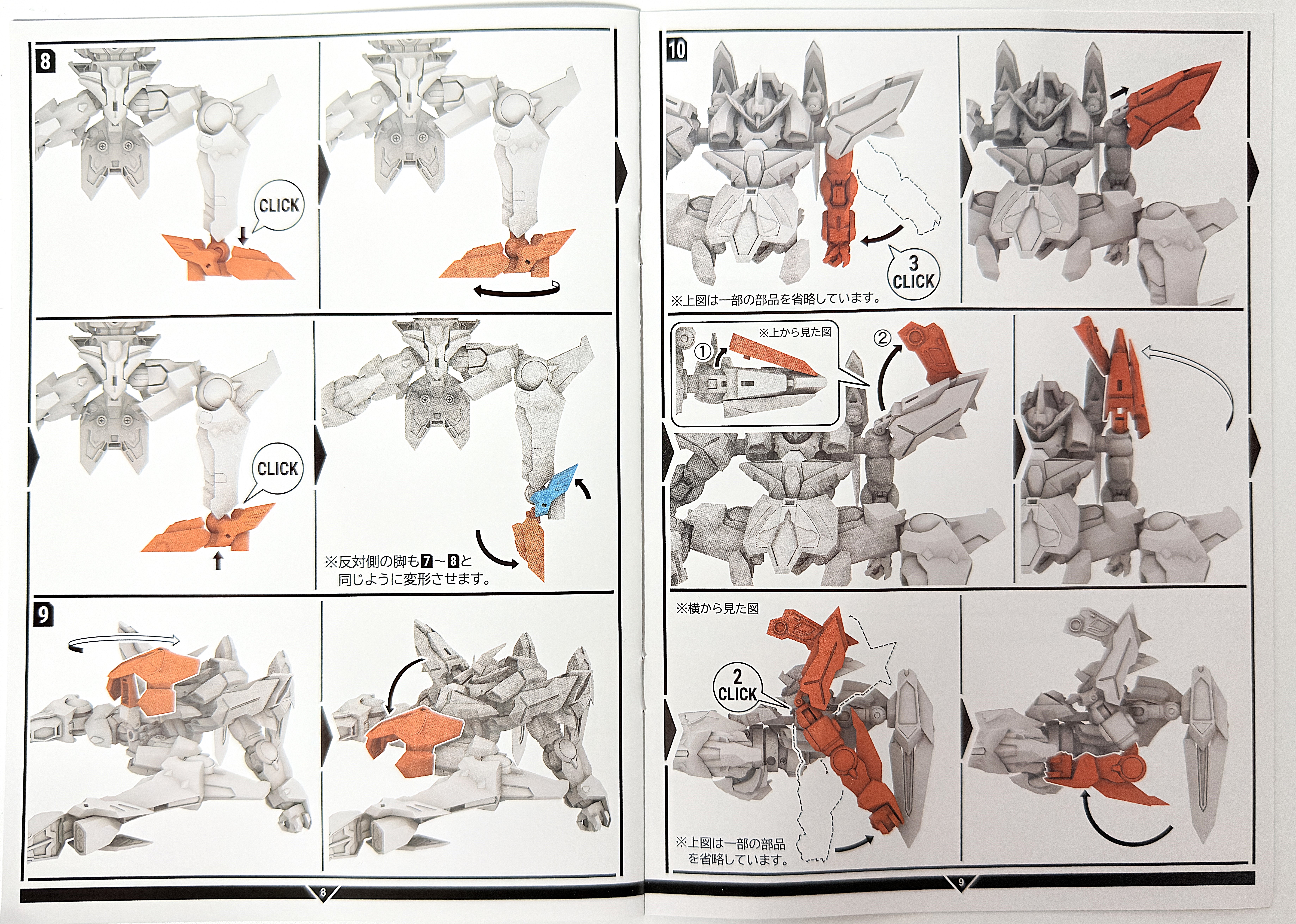 8

CLICK

CLICK

※反対側の脚も7～8と同じように変形させます。

9

8

10

3 CLICK

※上図は一部の部品を省略しています。

※上から見た図

①

②

※横から見た図

2 CLICK

※上図は一部の部品を省略しています。

9