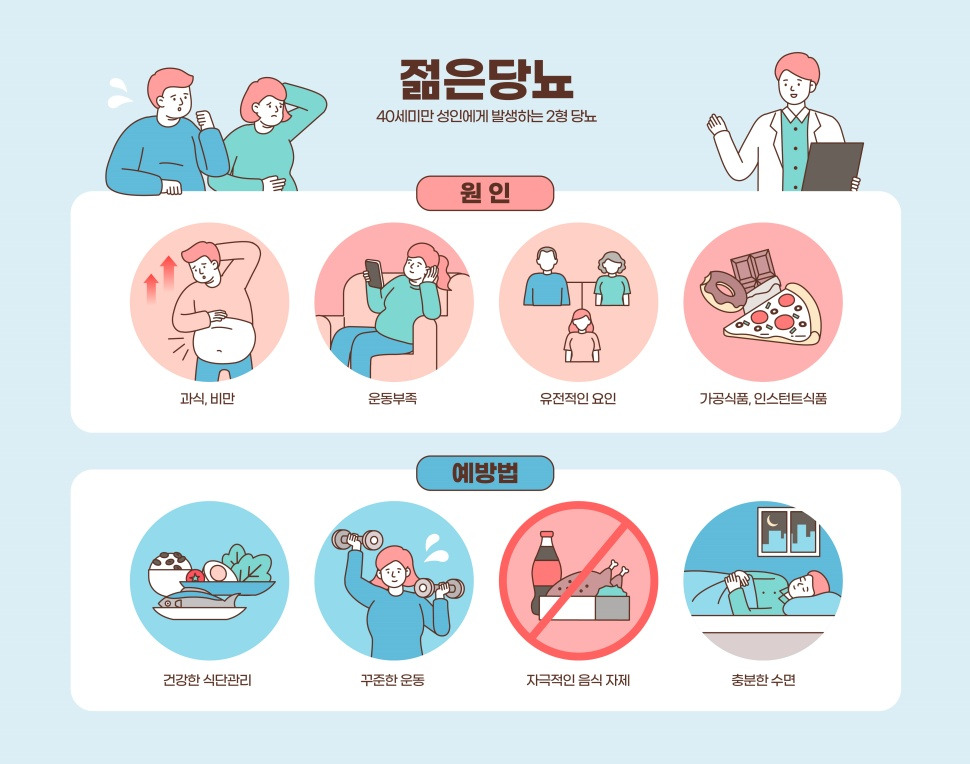 젊은당뇨
40세미만 성인에게 발생하는 2형 당뇨

원 인

과식, 비만

운동부족

유전적인 요인

가공식품, 인스턴트식품

예방법

건강한 식단관리

꾸준한 운동

자극적인 음식 자제

충분한 수면