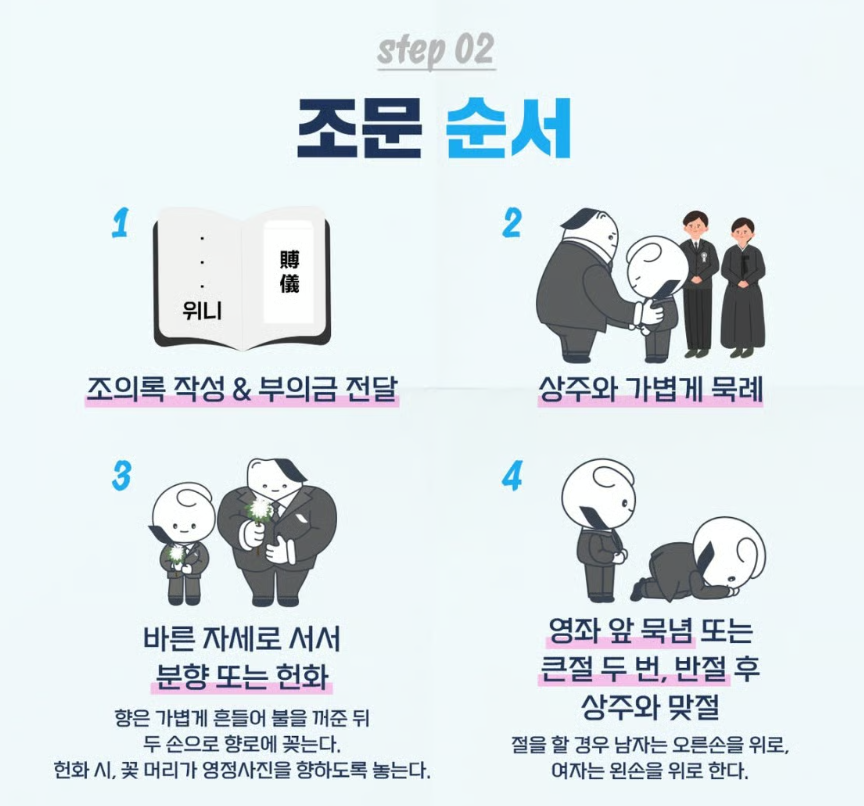 step 02

조문 순서

1

·
·
·
위니

賻儀

조의록 작성 & 부의금 전달

2

상주와 가볍게 묵례

3

바른 자세로 서서
분향 또는 헌화

향은 가볍게 흔들어 불을 꺼준 뒤
두 손으로 향로에 꽂는다.
헌화 시, 꽃 머리가 영정사진을 향하도록 놓는다.

4

영좌 앞 묵념 또는
큰절 두 번, 반절 후
상주와 맞절

절을 할 경우 남자는 오른손을 위로,
여자는 왼손을 위로 한다.