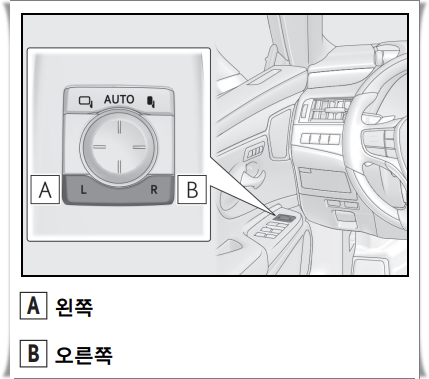 AUTO

A

L

R

B

A 왼쪽

B 오른쪽