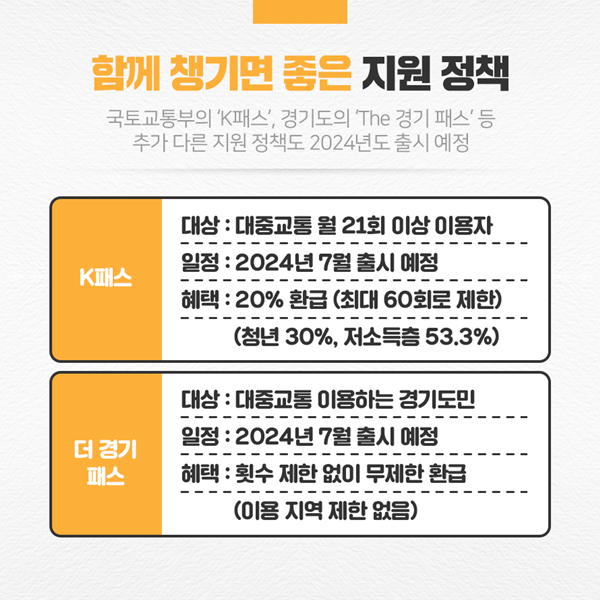 함께 챙기면 좋은 지원 정책

국토교통부의 'K패스', 경기도의 'The 경기 패스' 등
추가 다른 지원 정책도 2024년도 출시 예정

K패스

대상 : 대중교통 월 21회 이상 이용자

일정 : 2024년 7월 출시 예정

혜택 : 20% 환급 (최대 60회로 제한)
(청년 30%, 저소득층 53.3%)

더 경기 패스

대상 : 대중교통 이용하는 경기도민

일정 : 2024년 7월 출시 예정

혜택 : 횟수 제한 없이 무제한 환급
(이용 지역 제한 없음)