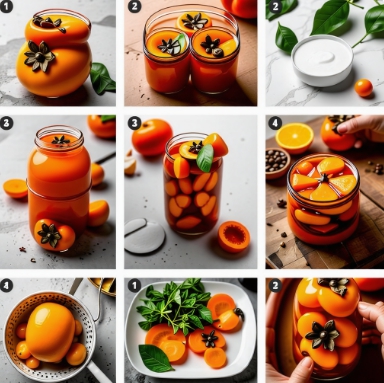 1

2

2

3

3

4

4

1

2