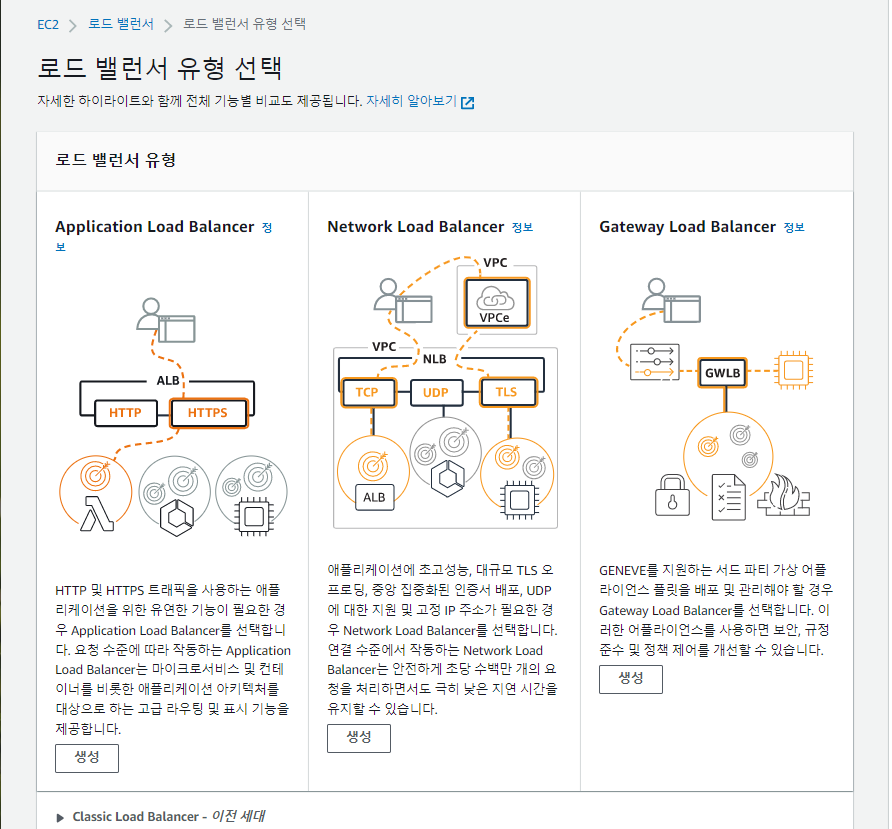 EC2 > 로드 밸런서 > 로드 밸런서 유형 선택

로드 밸런서 유형 선택

자세한 하이라이트와 함께 전체 기능별 비교도 제공됩니다. 자세히 알아보기

로드 밸런서 유형

Application Load Balancer 정보

ALB

HTTP

HTTPS

HTTP 및 HTTPS 트래픽을 사용하는 애플리케이션을 위한 유연한 기능이 필요한 경우 Application Load Balancer를 선택합니다. 요청 수준에 따라 작동하는 Application Load Balancer는 마이크로서비스 및 컨테이너를 비롯한 애플리케이션 아키텍처를 대상으로 하는 고급 라우팅 및 표시 기능을 제공합니다.

생성

Network Load Balancer 정보

VPC

VPCe

VPC

NLB

TCP

UDP

TLS

ALB

애플리케이션에 초고성능, 대규모 TLS 오프로딩, 중앙 집중화된 인증서 배포, UDP에 대한 지원 및 고정 IP 주소가 필요한 경우 Network Load Balancer를 선택합니다. 연결 수준에서 작동하는 Network Load Balancer는 안전하게 초당 수백만 개의 요청을 처리하면서도 극히 낮은 지연 시간을 유지할 수 있습니다.

생성

Gateway Load Balancer 정보

GWLB

GENEVE를 지원하는 서드 파티 가상 어플라이언스 플릿을 배포 및 관리해야 할 경우 Gateway Load Balancer를 선택합니다. 이러한 어플라이언스를 사용하면 보안, 규정 준수 및 정책 제어를 개선할 수 있습니다.

생성

▶ Classic Load Balancer - 이전 세대