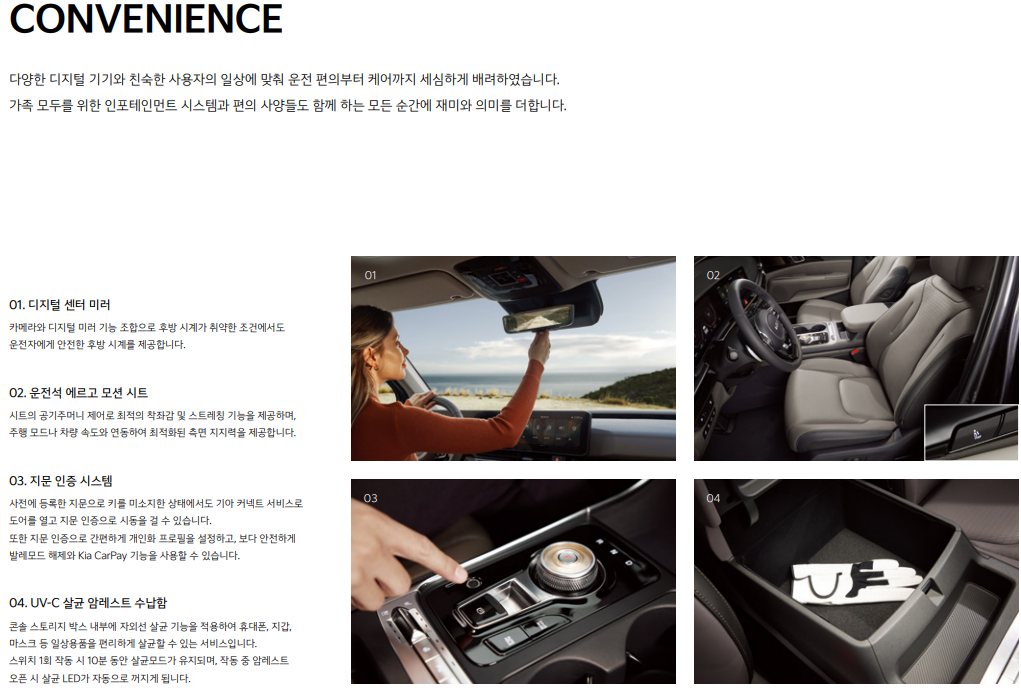 CONVENIENCE

다양한 디지털 기기와 친숙한 사용자의 일상에 맞춰 운전 편의부터 케어까지 세심하게 배려하였습니다.
가족 모두를 위한 인포테인먼트 시스템과 편의 사양들도 함께 하는 모든 순간에 재미와 의미를 더합니다.

01. 디지털 센터 미러

카메라와 디지털 미러 기능 조합으로 후방 시계가 취약한 조건에서도 운전자에게 안전한 후방 시계를 제공합니다.

02. 운전석 에르고 모션 시트

시트의 공기주머니 제어로 최적의 착좌감 및 스트레칭 기능을 제공하며, 주행 모드나 차량 속도와 연동하여 최적화된 측면 지지력을 제공합니다.

03. 지문 인증 시스템

사전에 등록한 지문으로 키를 미소지한 상태에서도 기아 커넥트 서비스로 도어를 열고 지문 인증으로 시동을 걸 수 있습니다.
또한 지문 인증으로 간편하게 개인화 프로필을 설정하고, 보다 안전하게 발레모드 해제와 Kia CarPay 기능을 사용할 수 있습니다.

04. UV-C 살균 암레스트 수납함

콘솔 스토리지 박스 내부에 자외선 살균 기능을 적용하여 휴대폰, 지갑, 마스크 등 일상용품을 편리하게 살균할 수 있는 서비스입니다.
스위치 1회 작동 시 10분 동안 살균모드가 유지되며, 작동 중 암레스트 오픈 시 살균 LED가 자동으로 꺼지게 됩니다.

01

02

03

04