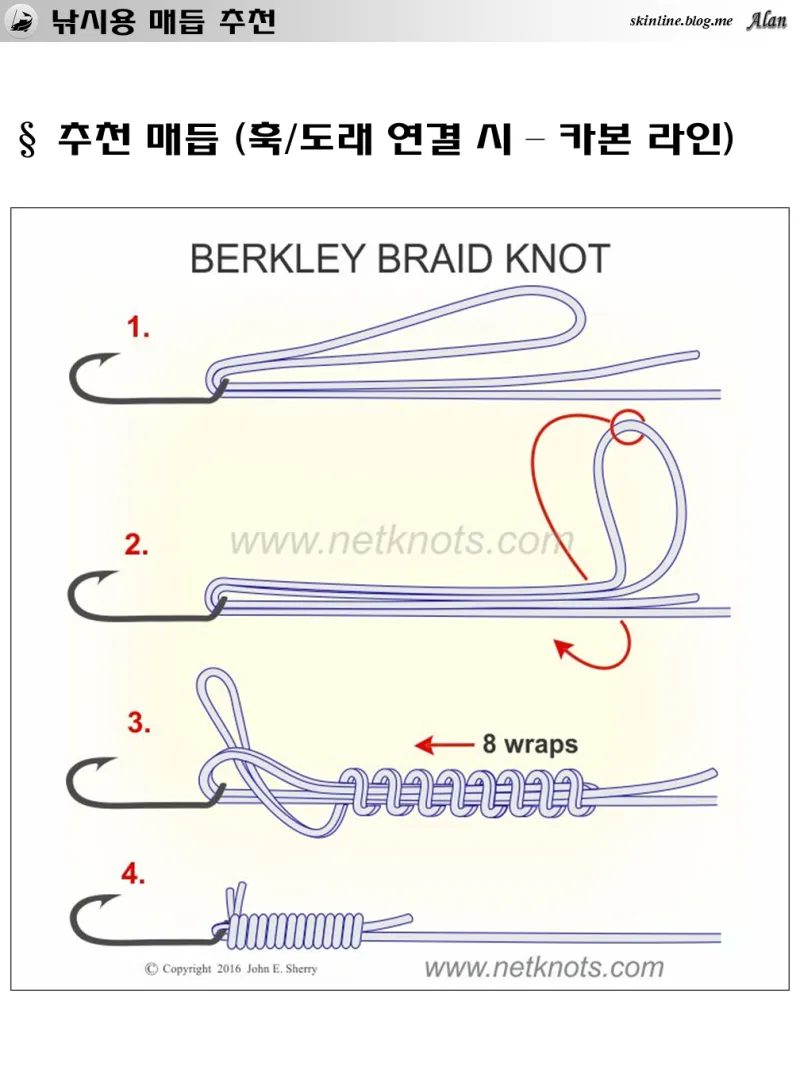 낚시용 매듭 추천

skinline.blog.me Alan

§ 추천 매듭 (훅/도래 연결 시 – 카본 라인)

BERKLEY BRAID KNOT

1.

2.

www.netknots.com

3.

8 wraps

4.

© Copyright 2016 John E. Sherry

www.netknots.com