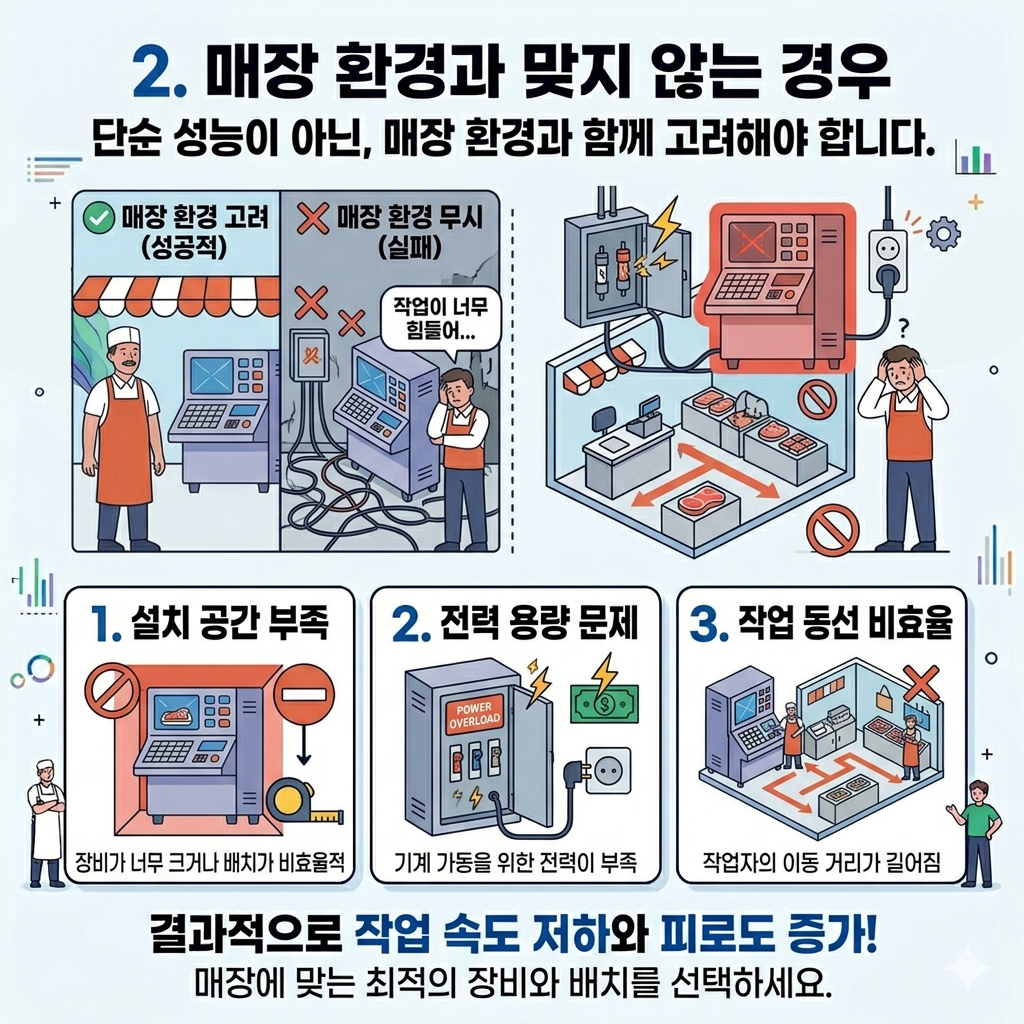 2. 매장 환경과 맞지 않는 경우

단순 성능이 아닌, 매장 환경과 함께 고려해야 합니다.

매장 환경 고려 (성공적)

매장 환경 무시 (실패)

작업이 너무 힘들어...

?

1. 설치 공간 부족

장비가 너무 크거나 배치가 비효율적

2. 전력 용량 문제

POWER OVERLOAD

기계 가동을 위한 전력이 부족

3. 작업 동선 비효율

작업자의 이동 거리가 길어짐

결과적으로 작업 속도 저하와 피로도 증가!

매장에 맞는 최적의 장비와 배치를 선택하세요.