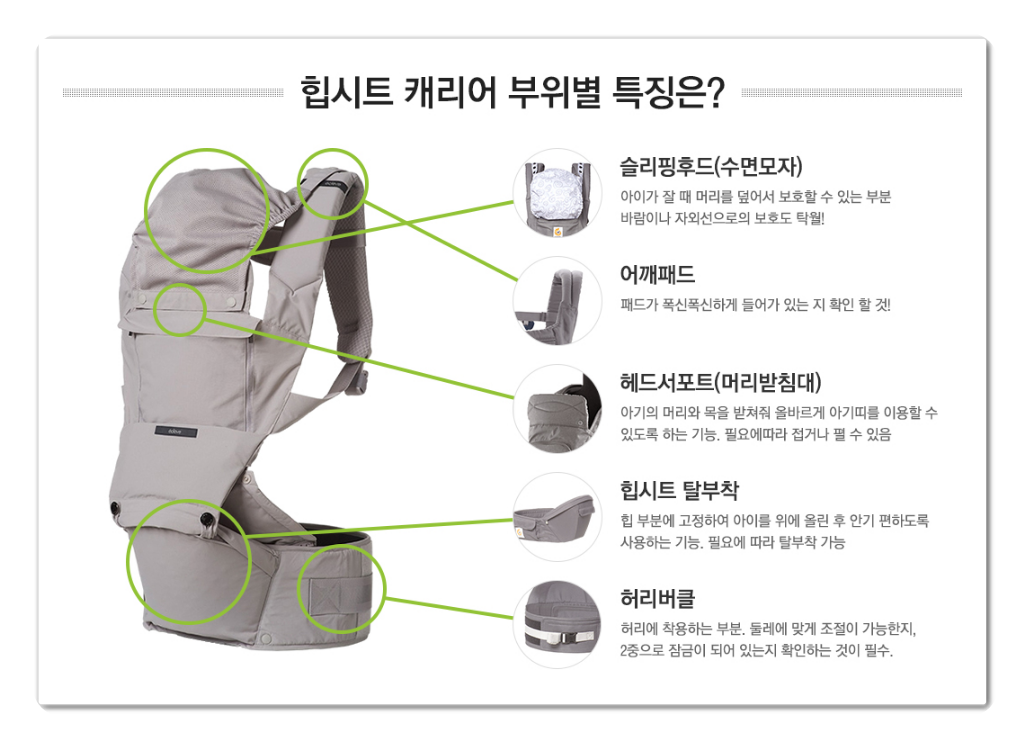 힙시트 캐리어 부위별 특징은?

슬리핑후드(수면모자)
아이가 잘 때 머리를 덮어서 보호할 수 있는 부분
바람이나 자외선으로의 보호도 탁월!

어깨패드
패드가 폭신폭신하게 들어가 있는 지 확인 할 것!

헤드서포트(머리받침대)
아기의 머리와 목을 받쳐줘 올바르게 아기띠를 이용할 수 있도록 하는 기능. 필요에따라 접거나 펼 수 있음

힙시트 탈부착
힙 부분에 고정하여 아이를 위에 올린 후 안기 편하도록 사용하는 기능. 필요에 따라 탈부착 가능

허리버클
허리에 착용하는 부분. 둘레에 맞게 조절이 가능한지, 2중으로 잠금이 되어 있는지 확인하는 것이 필수.