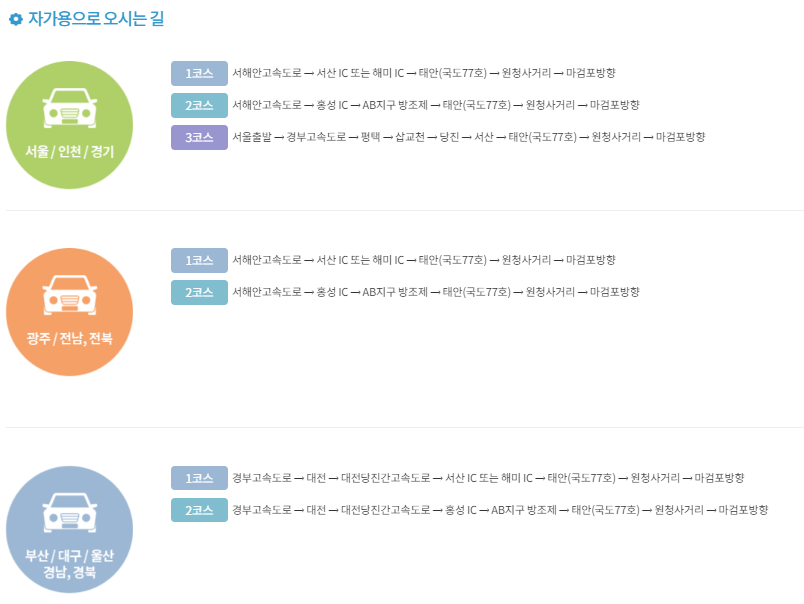 자가용으로 오시는 길

서울 / 인천 / 경기

1코스 서해안고속도로 → 서산 IC 또는 해미 IC → 태안(국도77호) → 원청사거리 → 마검포방향

2코스 서해안고속도로 → 홍성 IC → AB지구 방조제 → 태안(국도77호) → 원청사거리 → 마검포방향

3코스 서울출발 → 경부고속도로 → 평택 → 삽교천 → 당진 → 서산 → 태안(국도77호) → 원청사거리 → 마검포방향

광주 / 전남, 전북

1코스 서해안고속도로 → 서산 IC 또는 해미 IC → 태안(국도77호) → 원청사거리 → 마검포방향

2코스 서해안고속도로 → 홍성 IC → AB지구 방조제 → 태안(국도77호) → 원청사거리 → 마검포방향

부산 / 대구 / 울산
경남, 경북

1코스 경부고속도로 → 대전 → 대전당진간고속도로 → 서산 IC 또는 해미 IC → 태안(국도77호) → 원청사거리 → 마검포방향

2코스 경부고속도로 → 대전 → 대전당진간고속도로 → 홍성 IC → AB지구 방조제 → 태안(국도77호) → 원청사거리 → 마검포방향