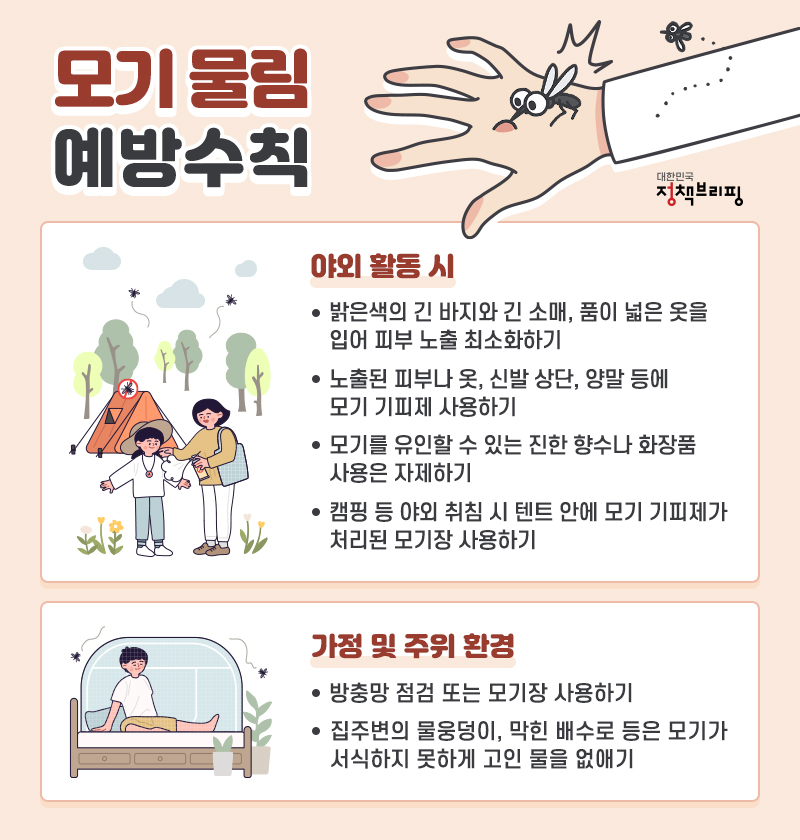 모기 물림
예방수칙

대한민국
정책브리핑

야외 활동 시

• 밝은색의 긴 바지와 긴 소매, 품이 넓은 옷을 입어 피부 노출 최소화하기
• 노출된 피부나 옷, 신발 상단, 양말 등에 모기 기피제 사용하기
• 모기를 유인할 수 있는 진한 향수나 화장품 사용은 자제하기
• 캠핑 등 야외 취침 시 텐트 안에 모기 기피제가 처리된 모기장 사용하기

가정 및 주위 환경

• 방충망 점검 또는 모기장 사용하기
• 집주변의 물웅덩이, 막힌 배수로 등은 모기가 서식하지 못하게 고인 물을 없애기