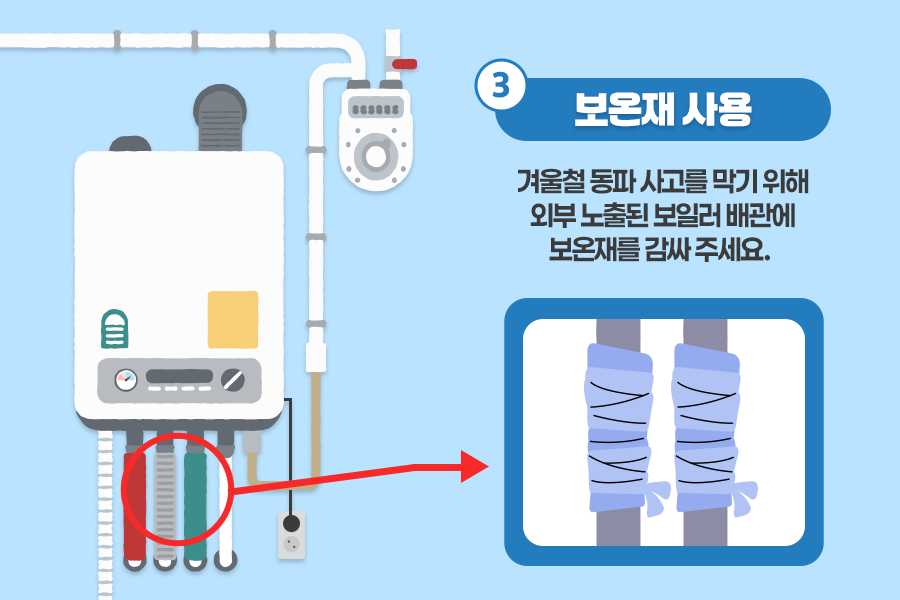 3 보온재 사용

겨울철 동파 사고를 막기 위해 외부 노출된 보일러 배관에 보온재를 감싸 주세요.