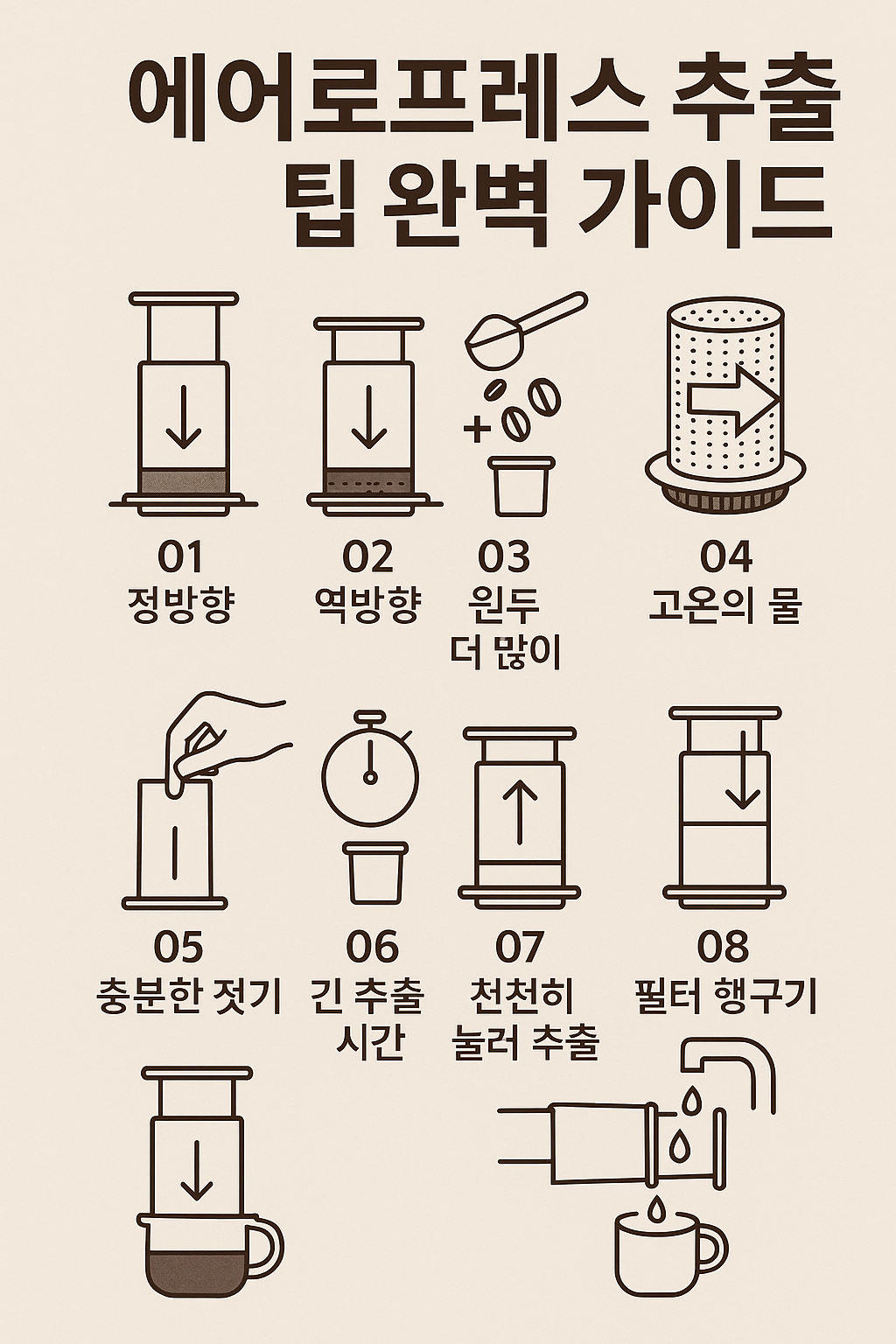 에어로프레스 추출 팁 완벽 가이드

01
정방향

02
역방향

03
원두
더 많이

04
고온의 물

05
충분한 젓기

06
긴 추출
시간

07
천천히
눌러 추출

08
필터 행구기