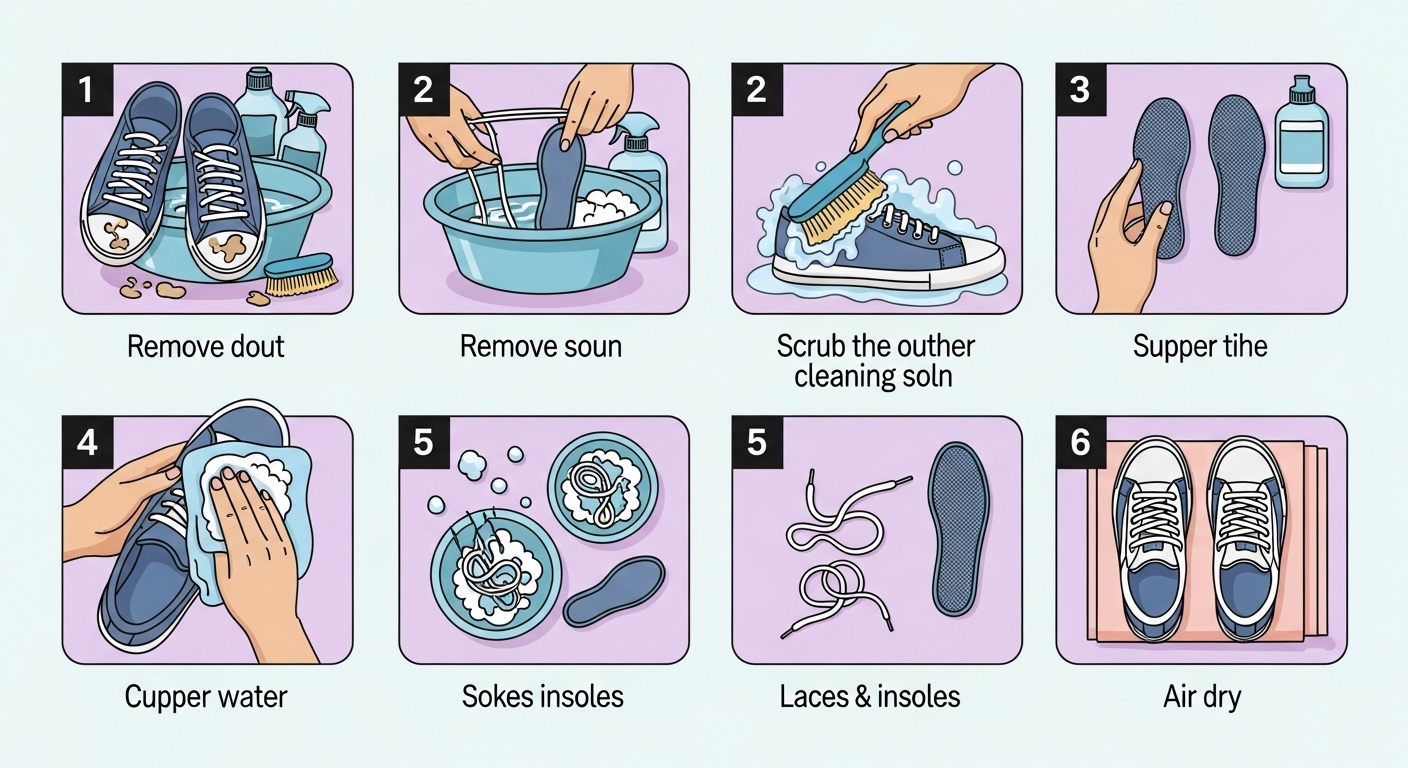 1
Remove dout

2
Remove soun

2
Scrub the outher cleaning soln

3
Supper tihe

4
Cupper water

5
Sokes insoles

5
Laces & insoles

6
Air dry