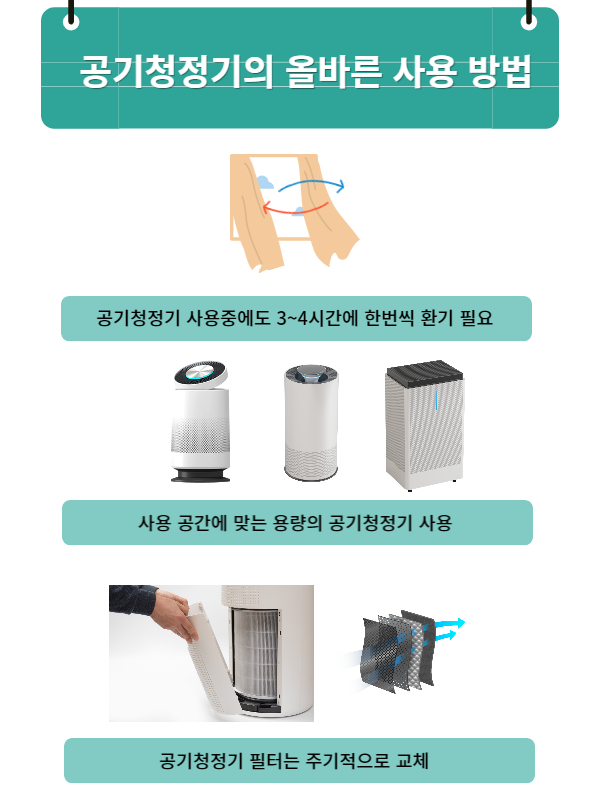 공기청정기의 올바른 사용 방법

공기청정기 사용중에도 3~4시간에 한번씩 환기 필요

사용 공간에 맞는 용량의 공기청정기 사용

공기청정기 필터는 주기적으로 교체