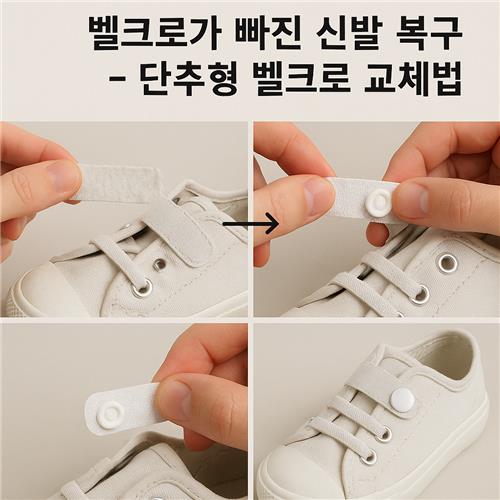 벨크로가 빠진 신발 복구
- 단추형 벨크로 교체법