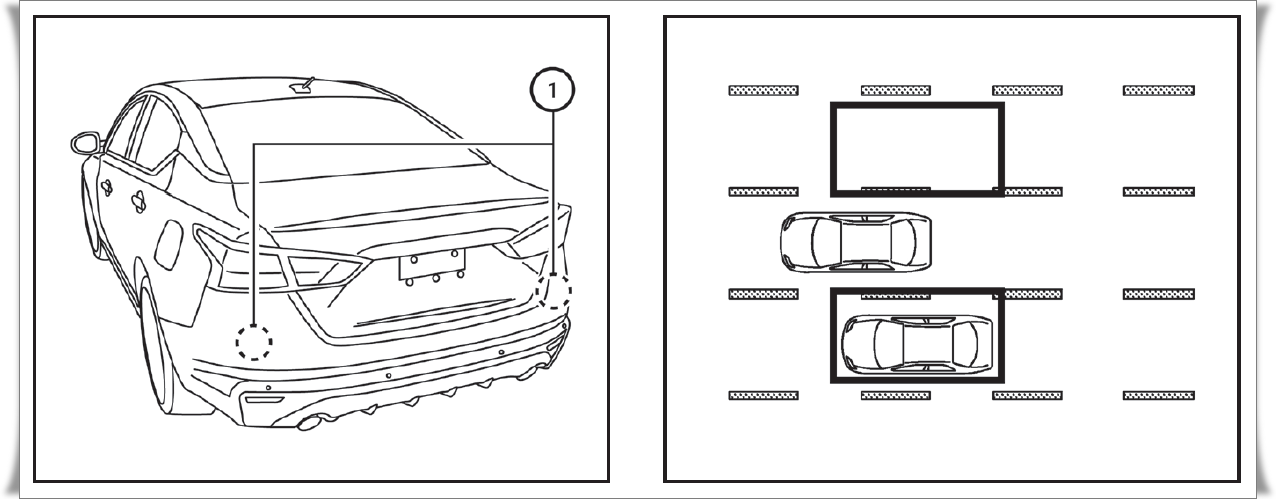 1